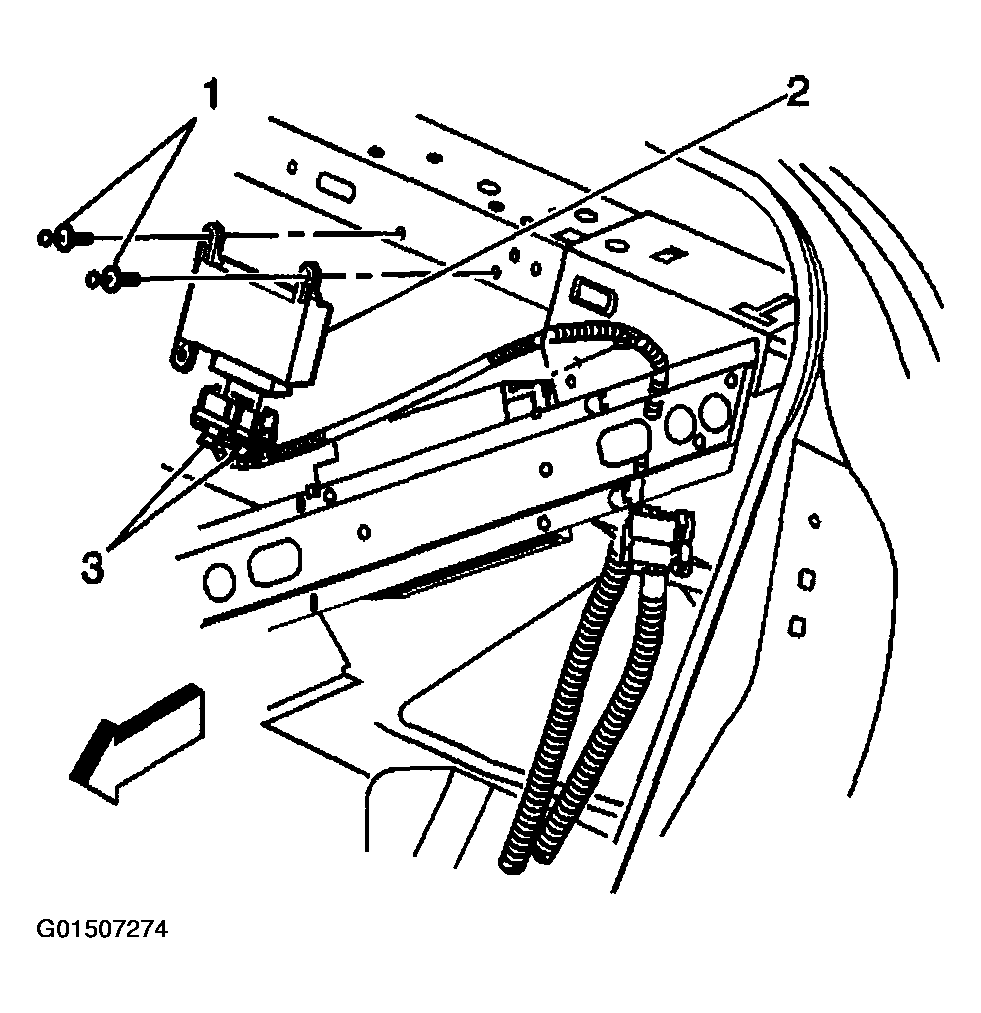 1
2
3
G01507274