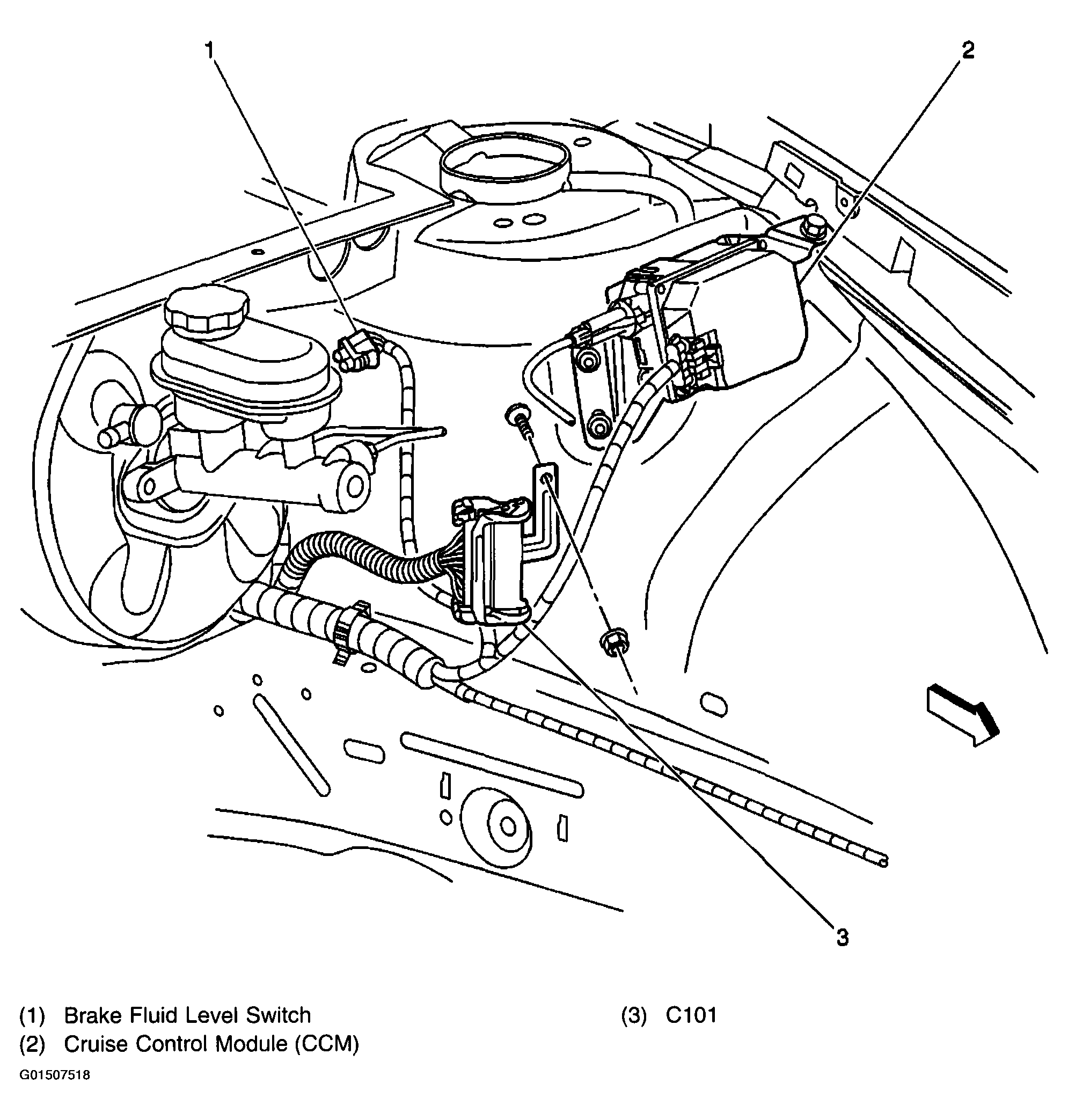 1

2

3

(1) Brake Fluid Level Switch

(2) Cruise Control Module (CCM)

(3) C101

G01507518