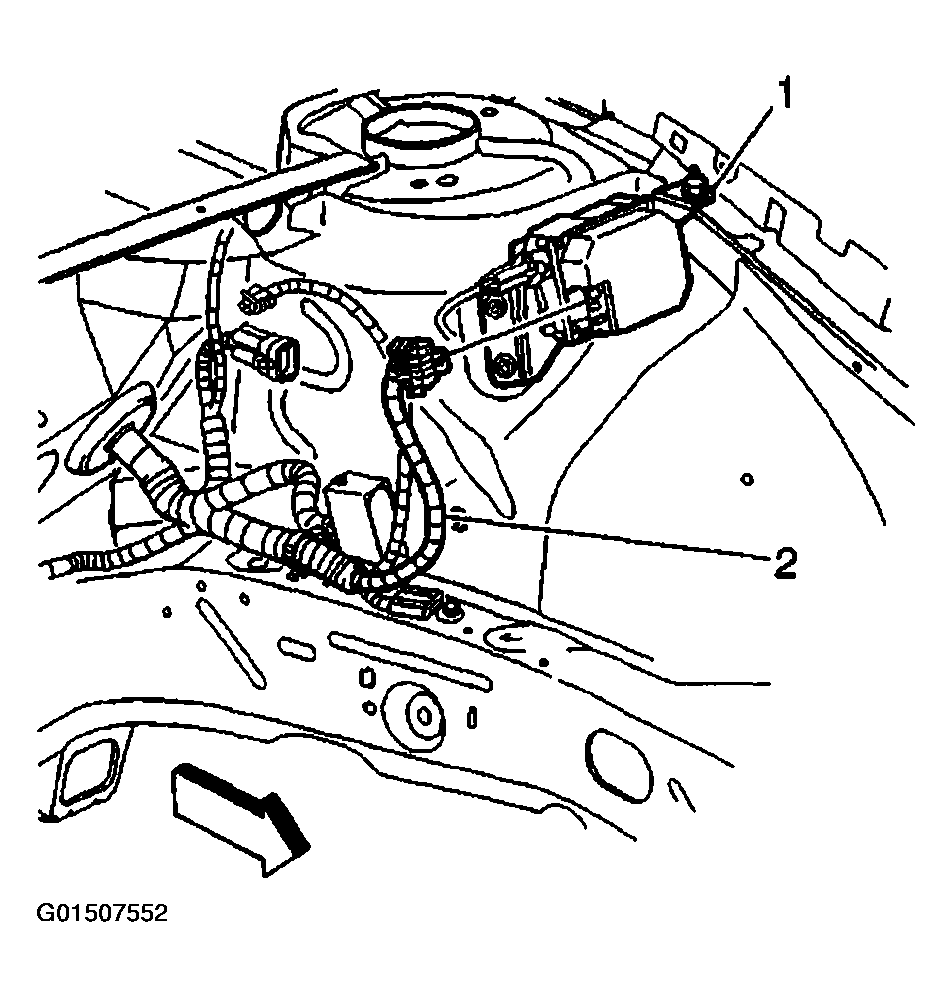 1

2

G01507552