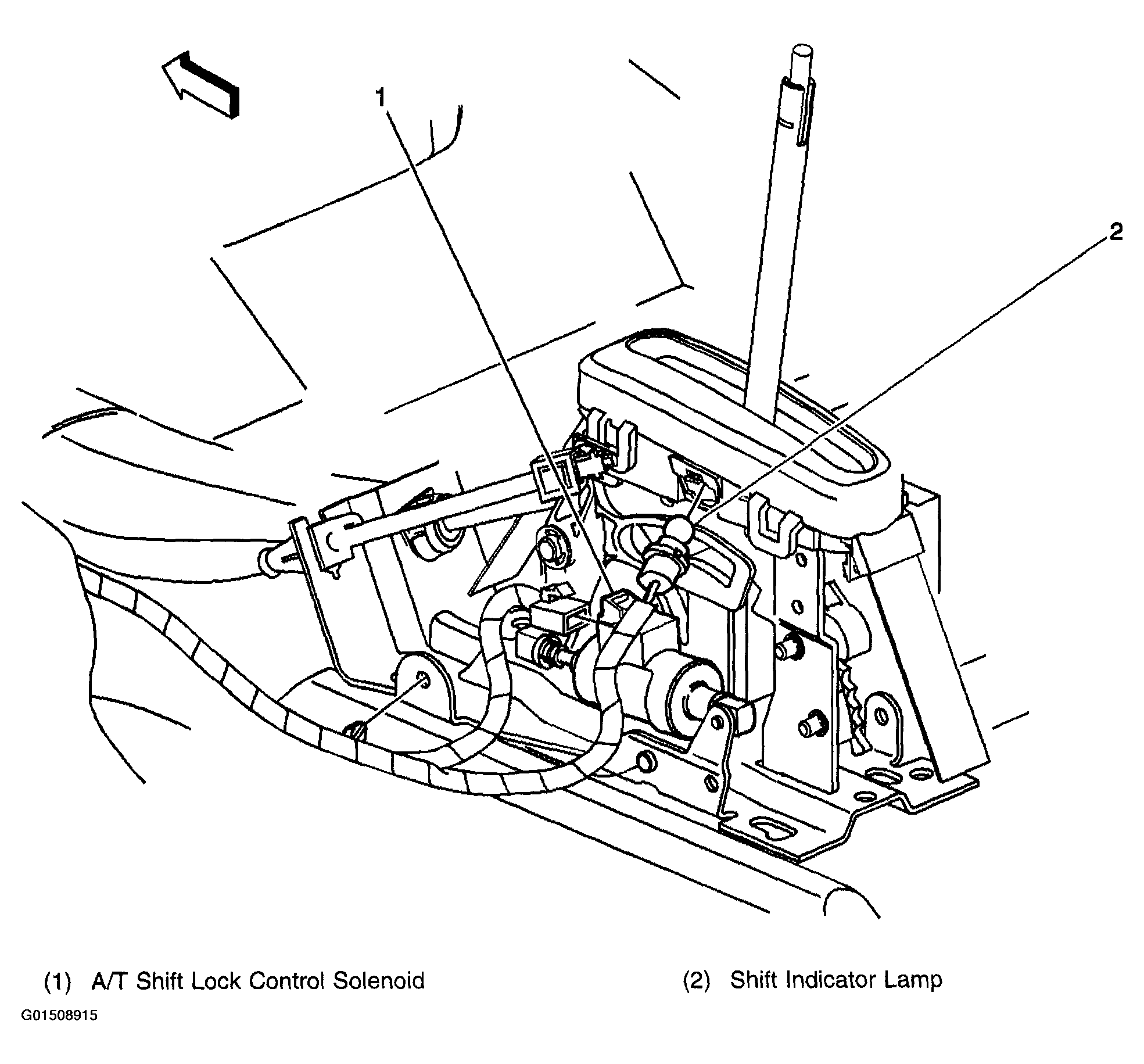 1

2

(1) A/T Shift Lock Control Solenoid

(2) Shift Indicator Lamp

G01508915