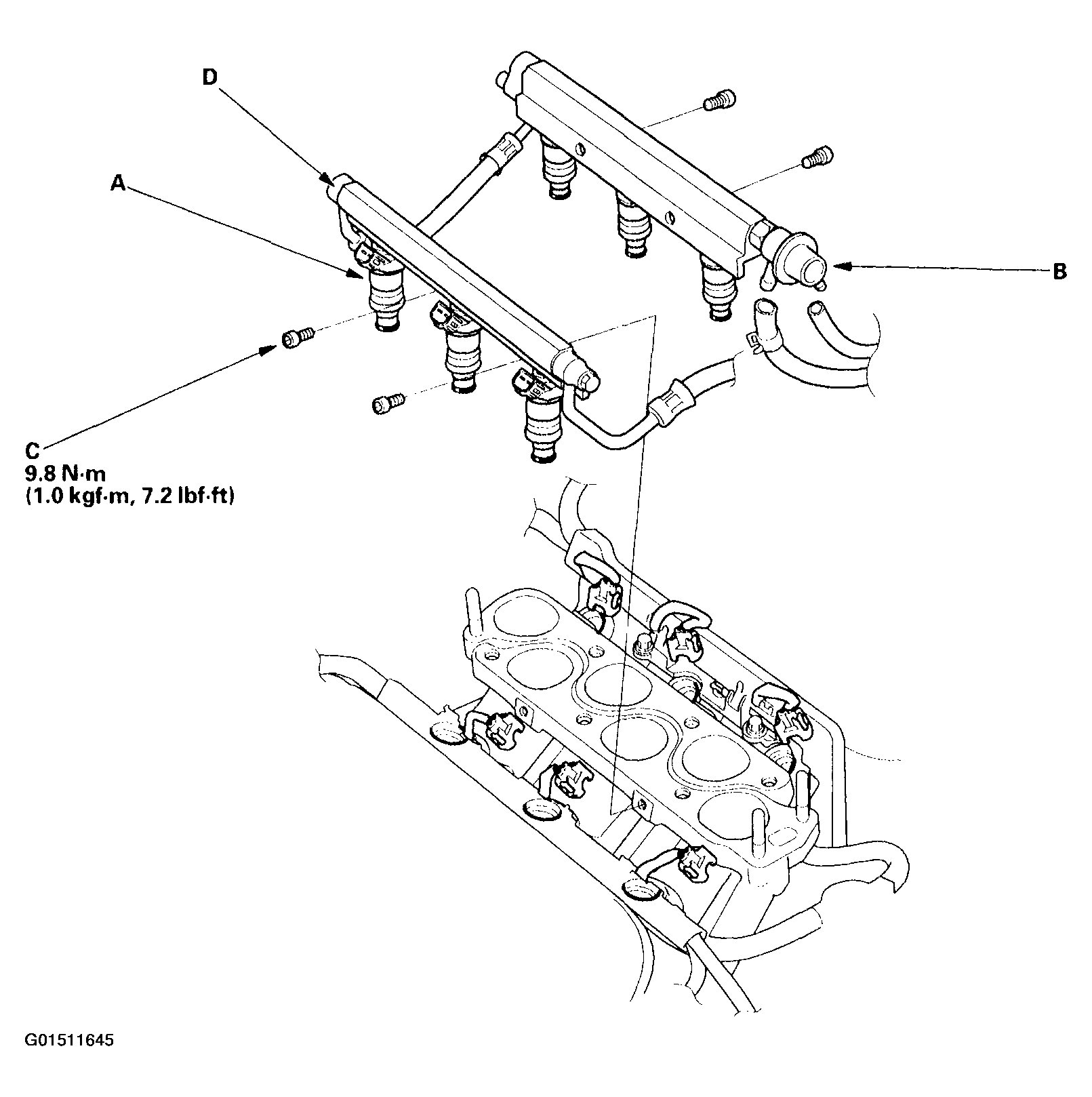 D

A

B

C
9.8 N·m
(1.0 kgf·m, 7.2 lbf·ft)

G01511645