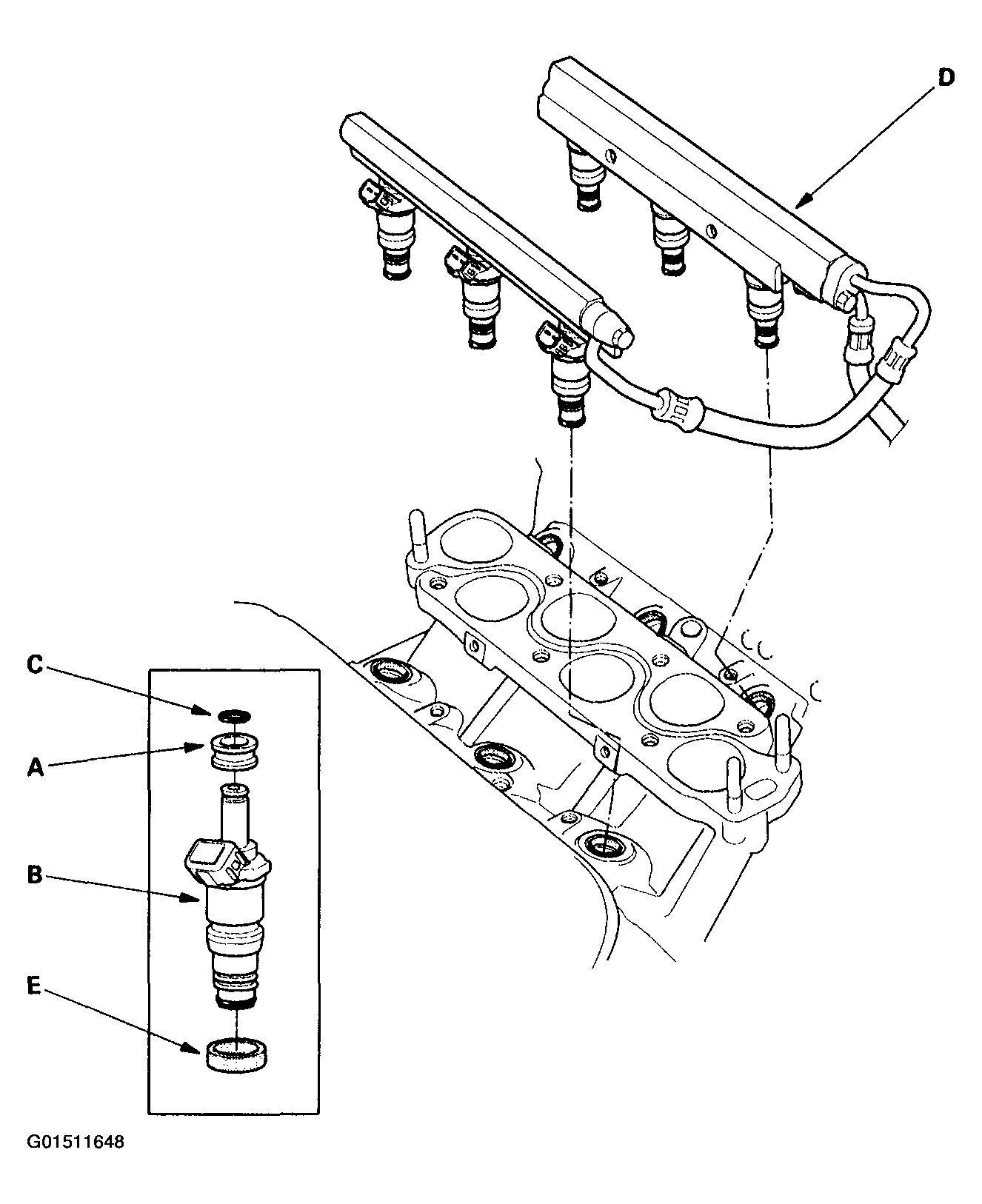 D

C

A

B

E

G01511648