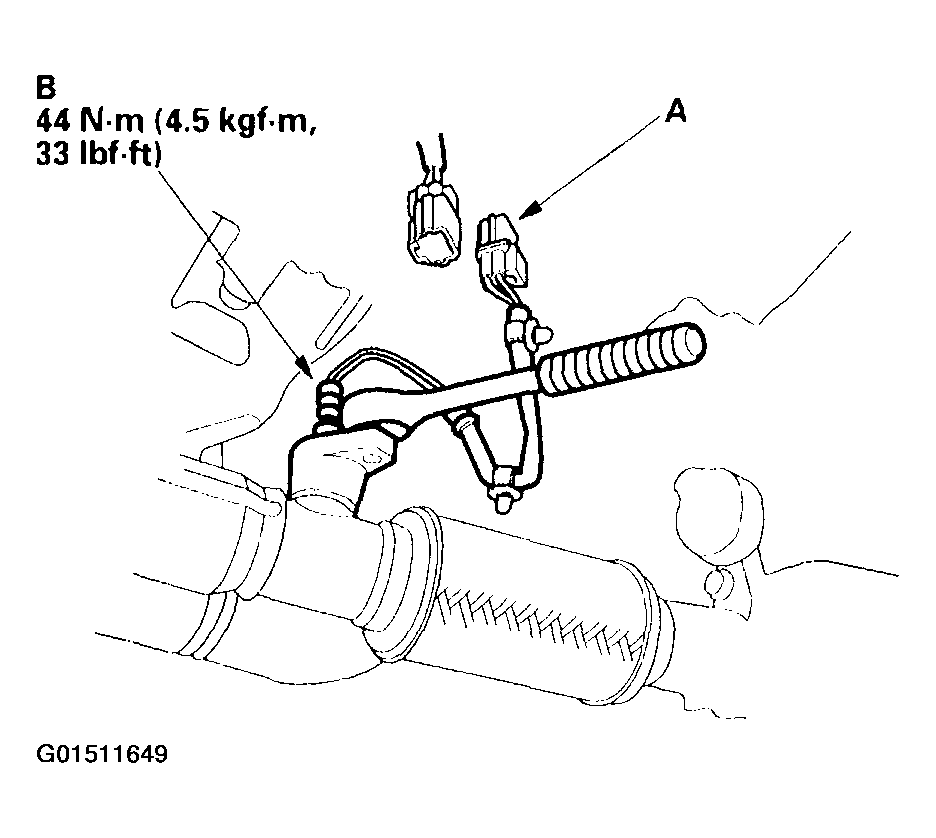 B
44 N·m (4.5 kgf·m, 33 lbf·ft)

A

G01511649