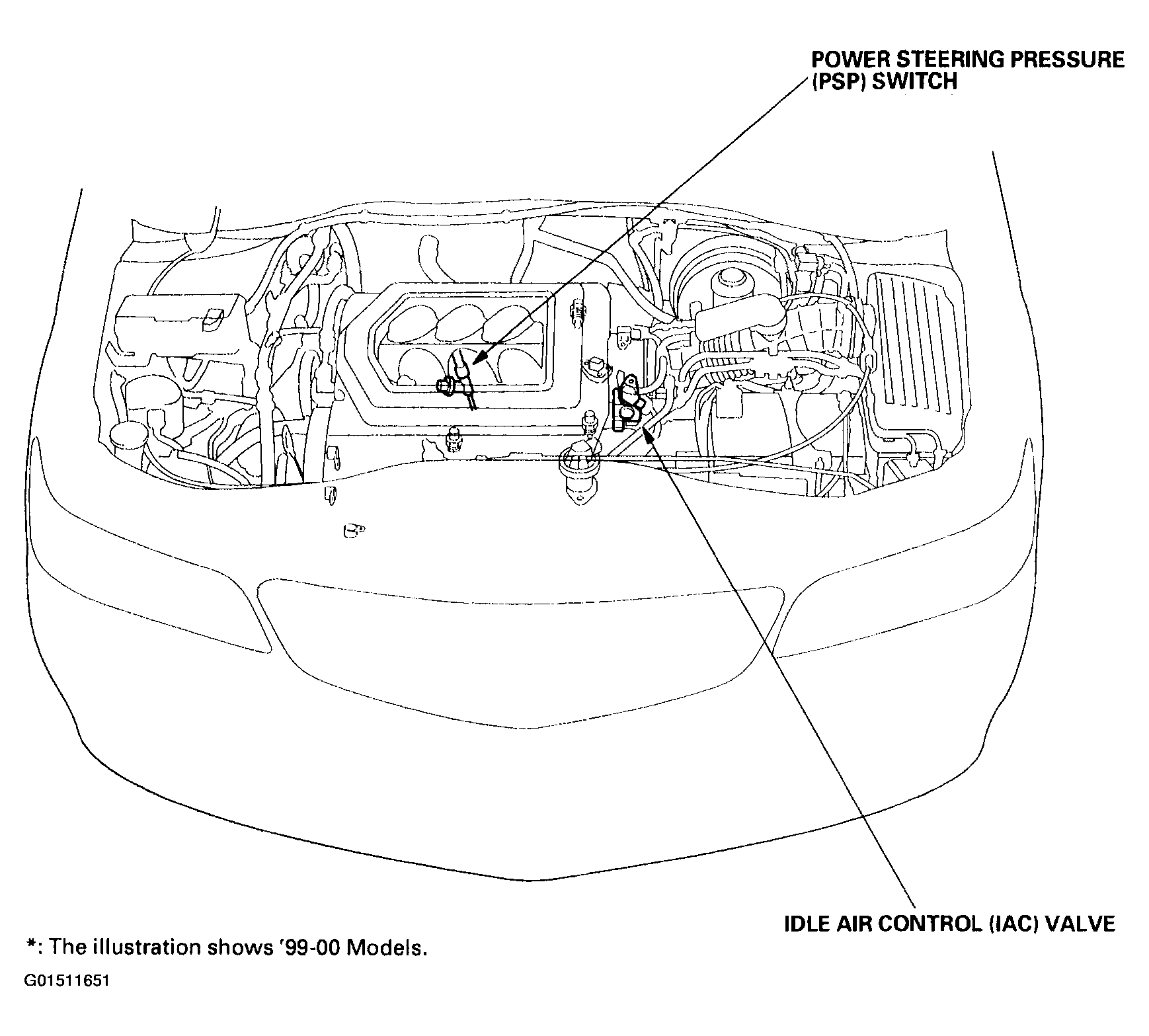 POWER STEERING PRESSURE (PSP) SWITCH

IDLE AIR CONTROL (IAC) VALVE

*: The illustration shows '99-00 Models.

G01511651