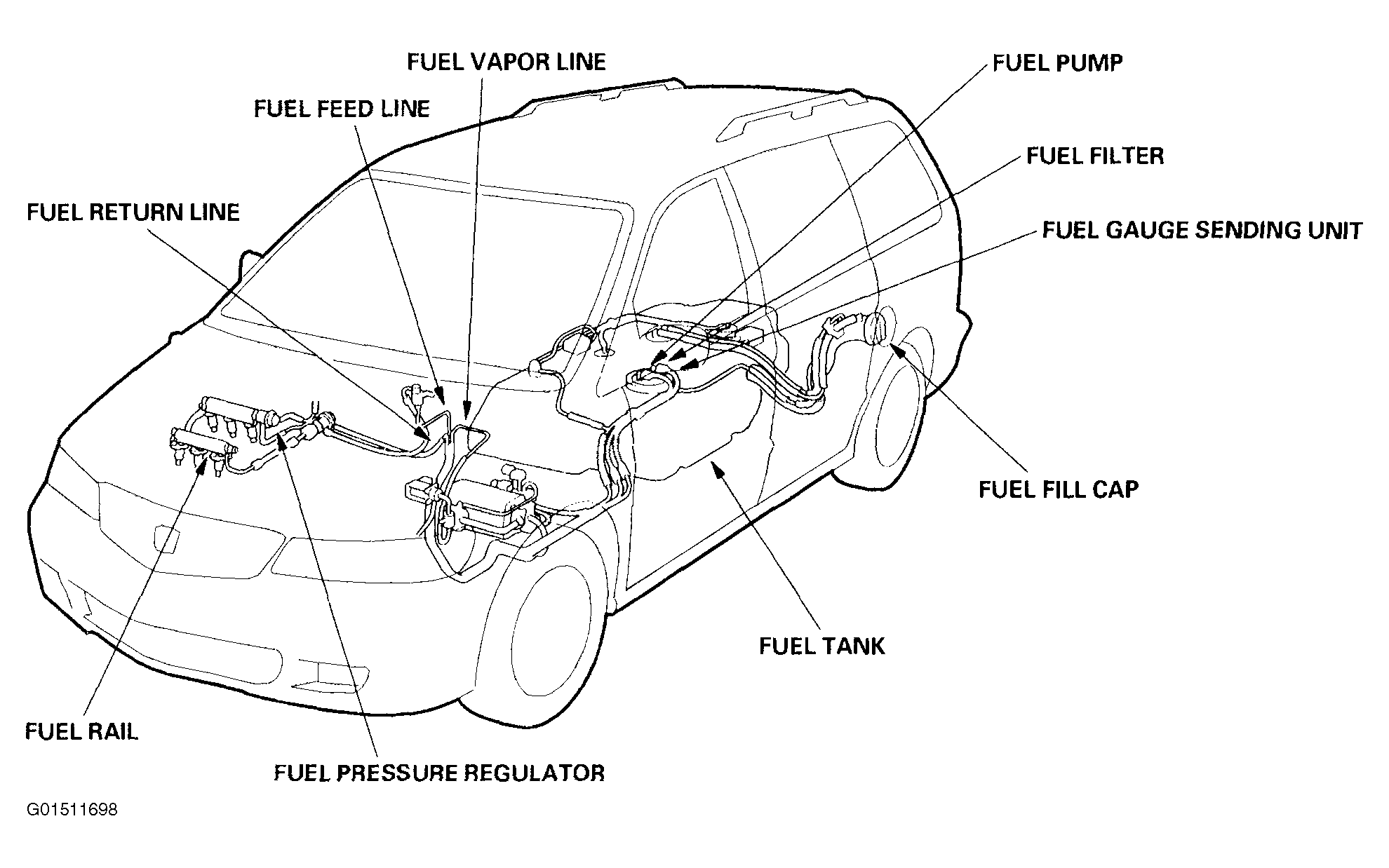 FUEL VAPOR LINE

FUEL PUMP

FUEL FEED LINE

FUEL FILTER

FUEL RETURN LINE

FUEL GAUGE SENDING UNIT

FUEL FILL CAP

FUEL TANK

FUEL RAIL

FUEL PRESSURE REGULATOR

G01511698