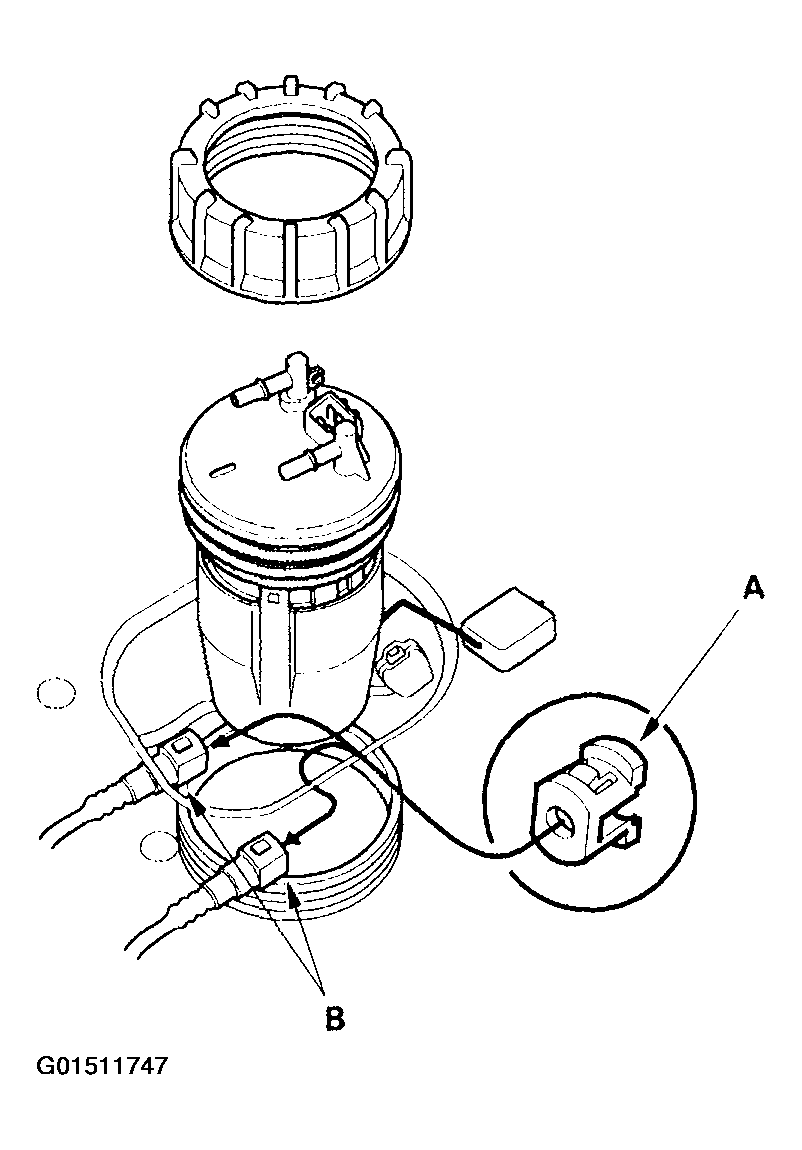 A

B

G01511747