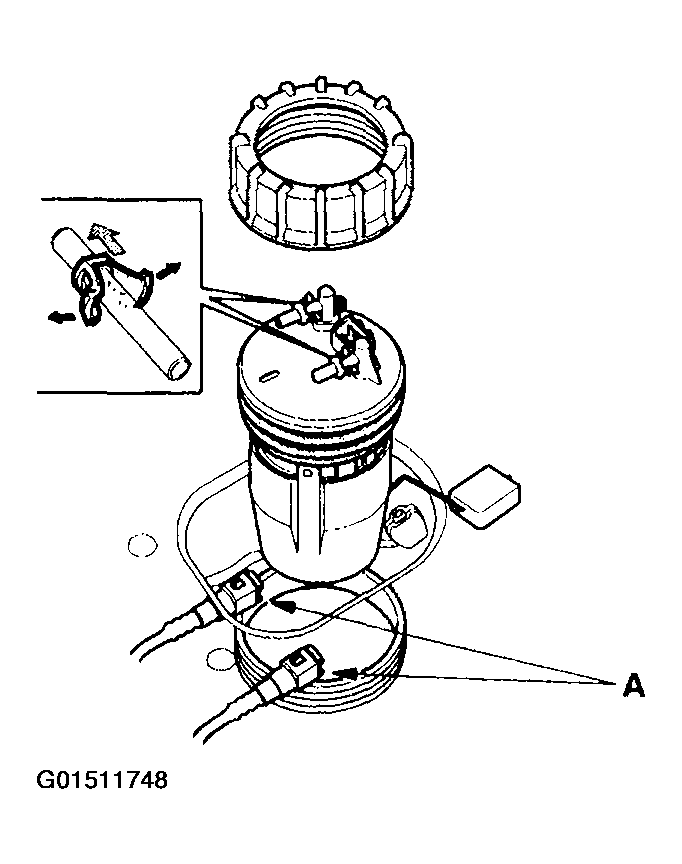 A

G01511748