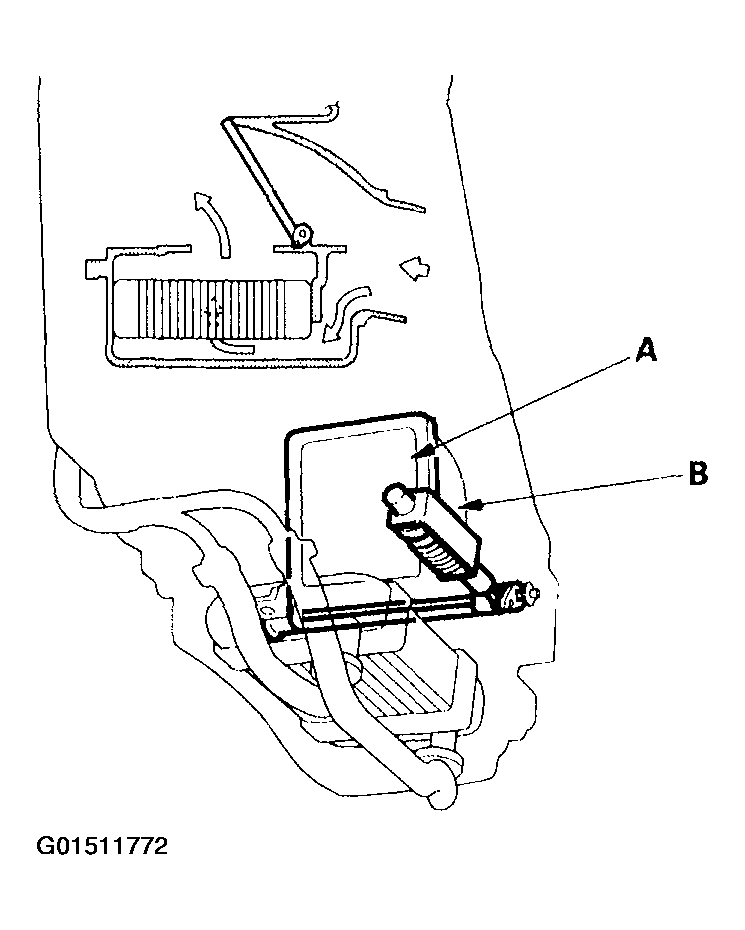 A

B

G01511772