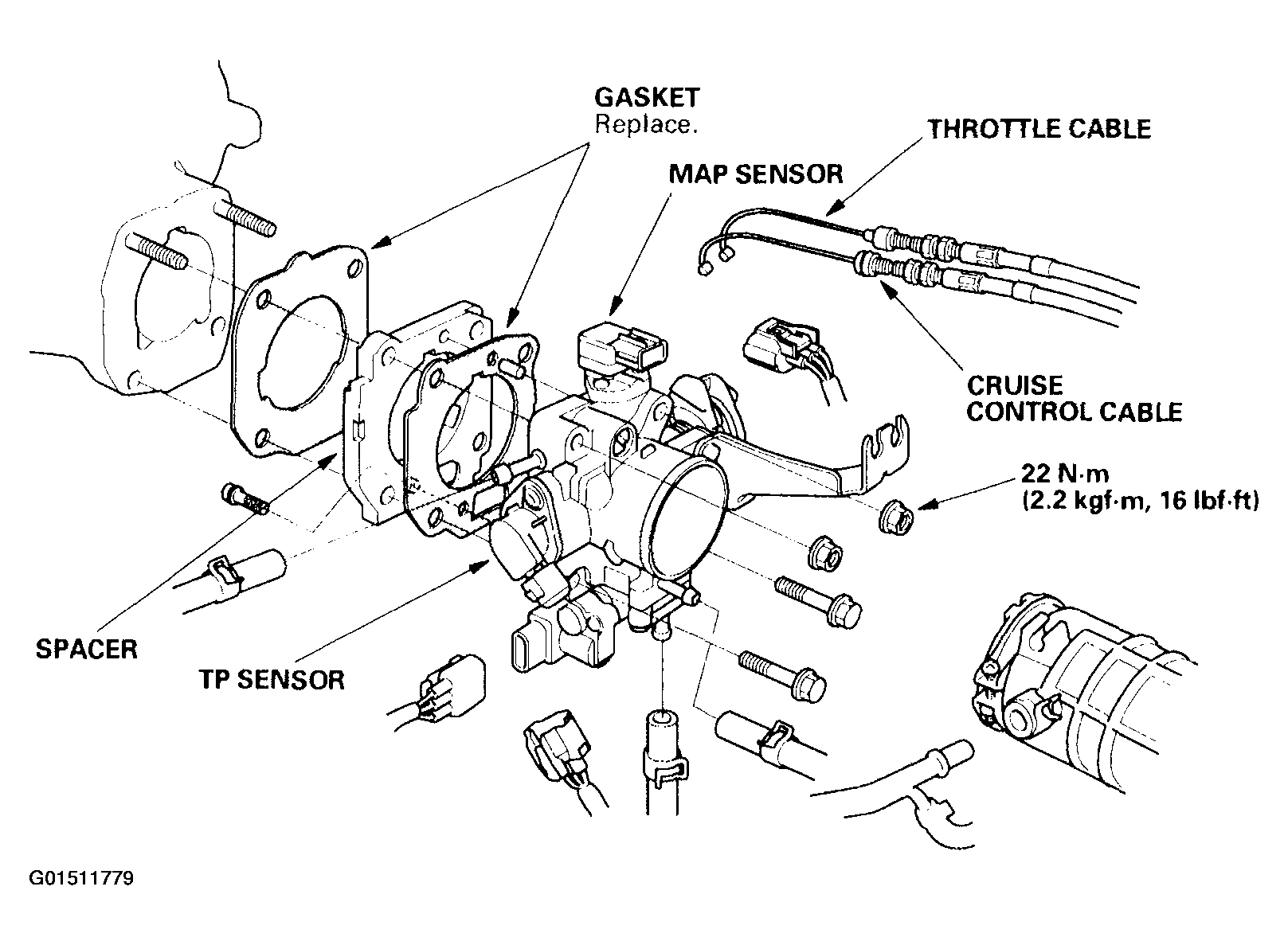 GASKET
Replace.

THROTTLE CABLE

MAP SENSOR

CRUISE
CONTROL CABLE

22 N·m
(2.2 kgf·m, 16 lbf·ft)

SPACER

TP SENSOR

G01511779