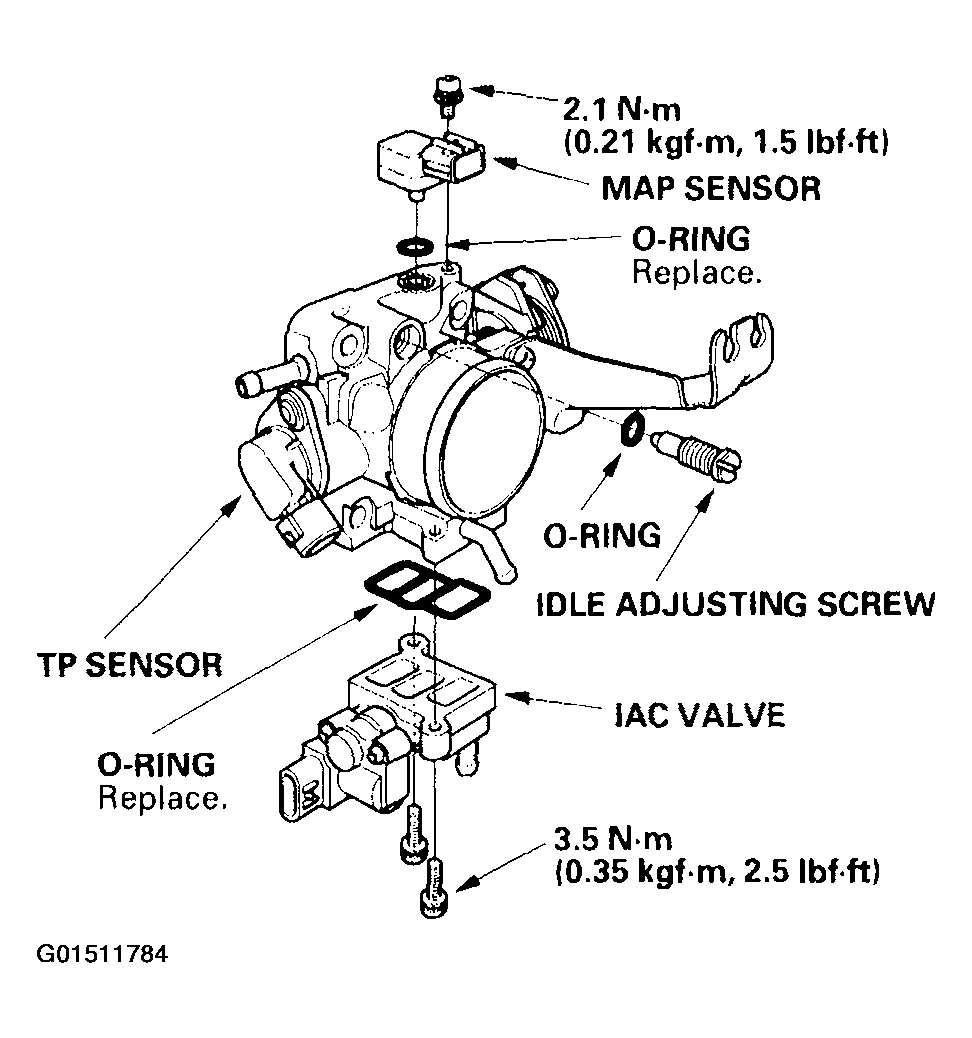 2.1 N·m
(0.21 kgf·m, 1.5 lbf·ft)

MAP SENSOR

O-RING
Replace.

O-RING

IDLE ADJUSTING SCREW

TP SENSOR

IAC VALVE

O-RING
Replace.

3.5 N·m
(0.35 kgf·m, 2.5 lbf·ft)

G01511784