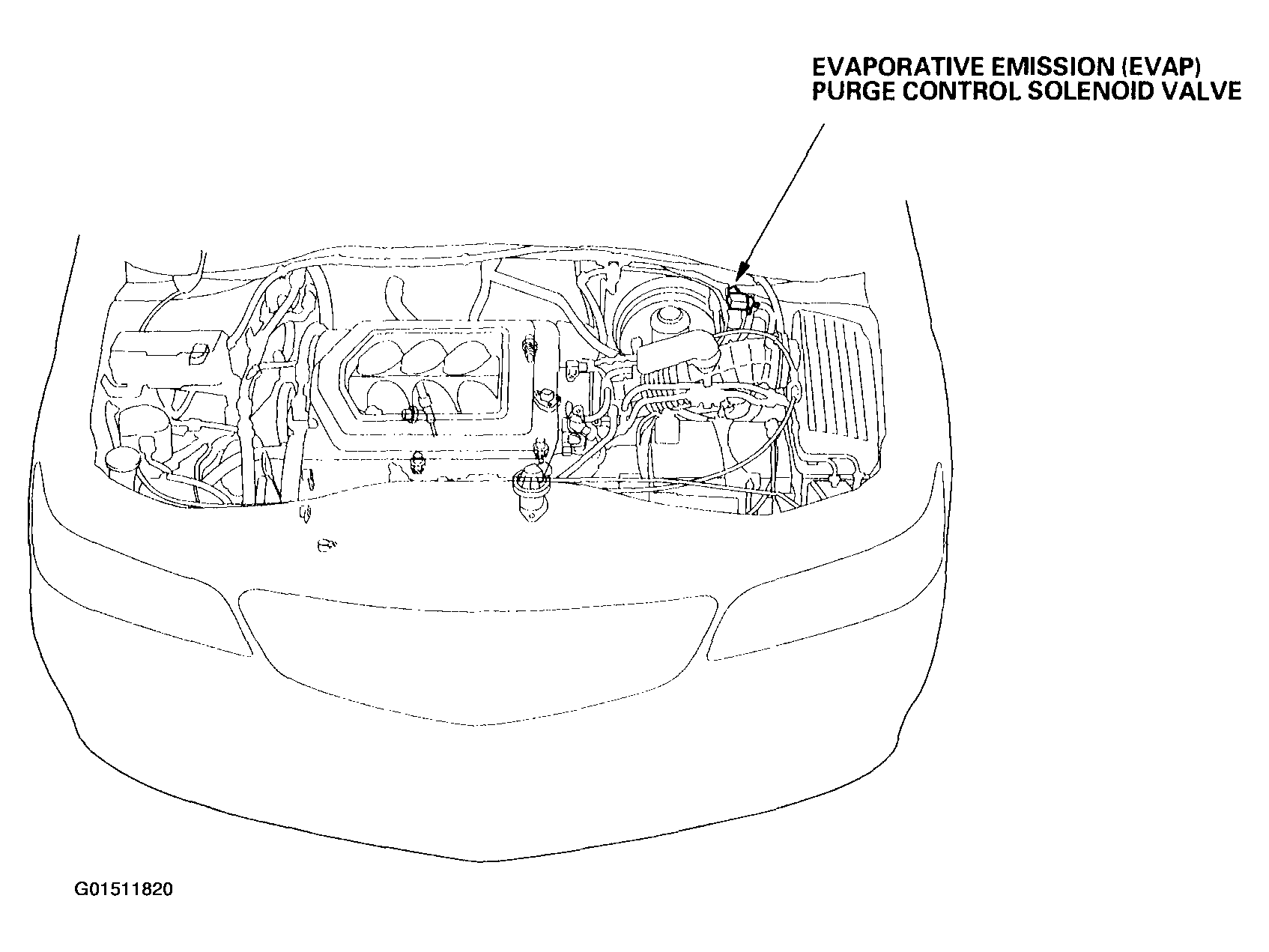 EVAPORATIVE EMISSION (EVAP)
PURGE CONTROL SOLENOID VALVE

G01511820