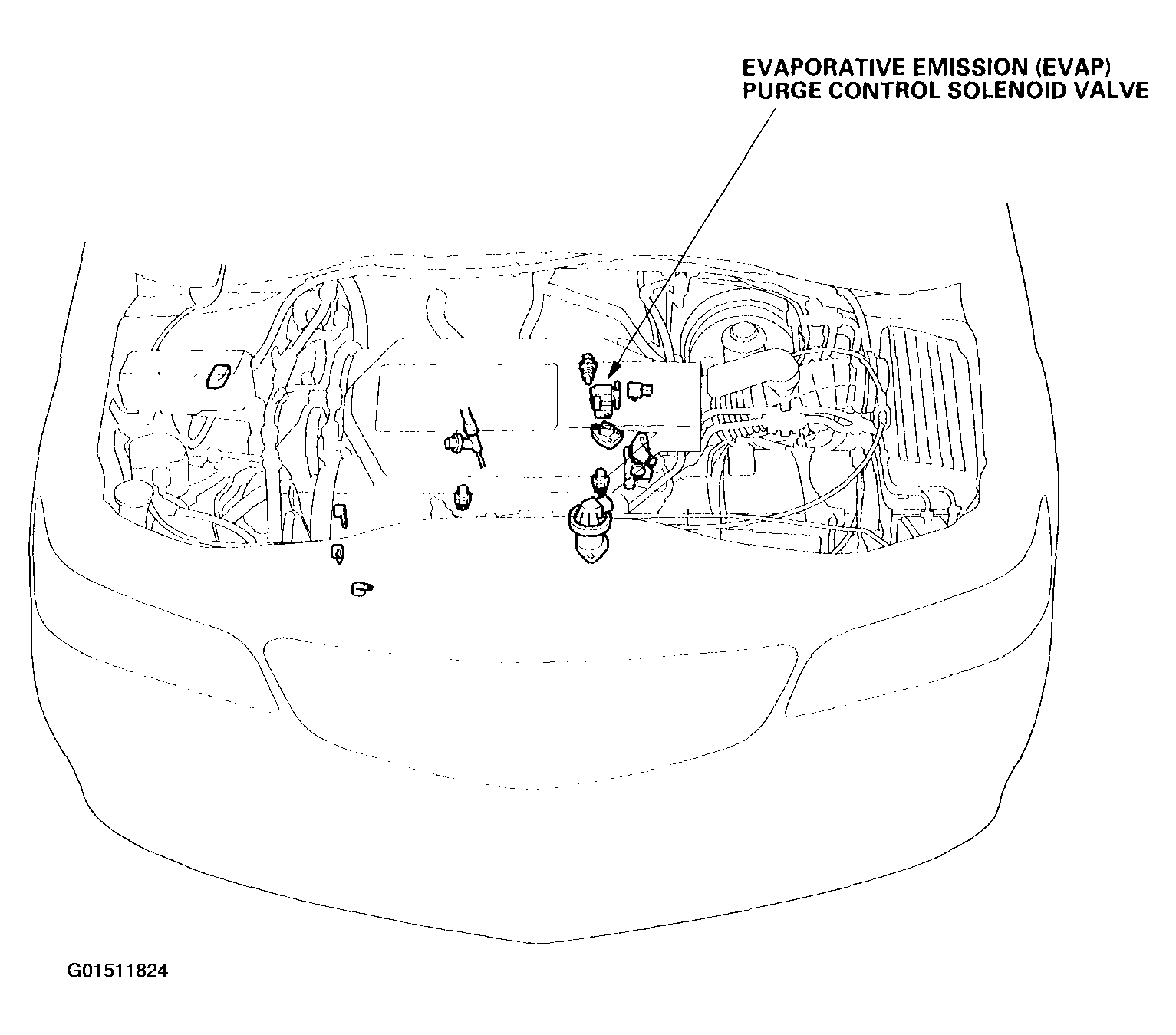 EVAPORATIVE EMISSION (EVAP)
PURGE CONTROL SOLENOID VALVE

G01511824