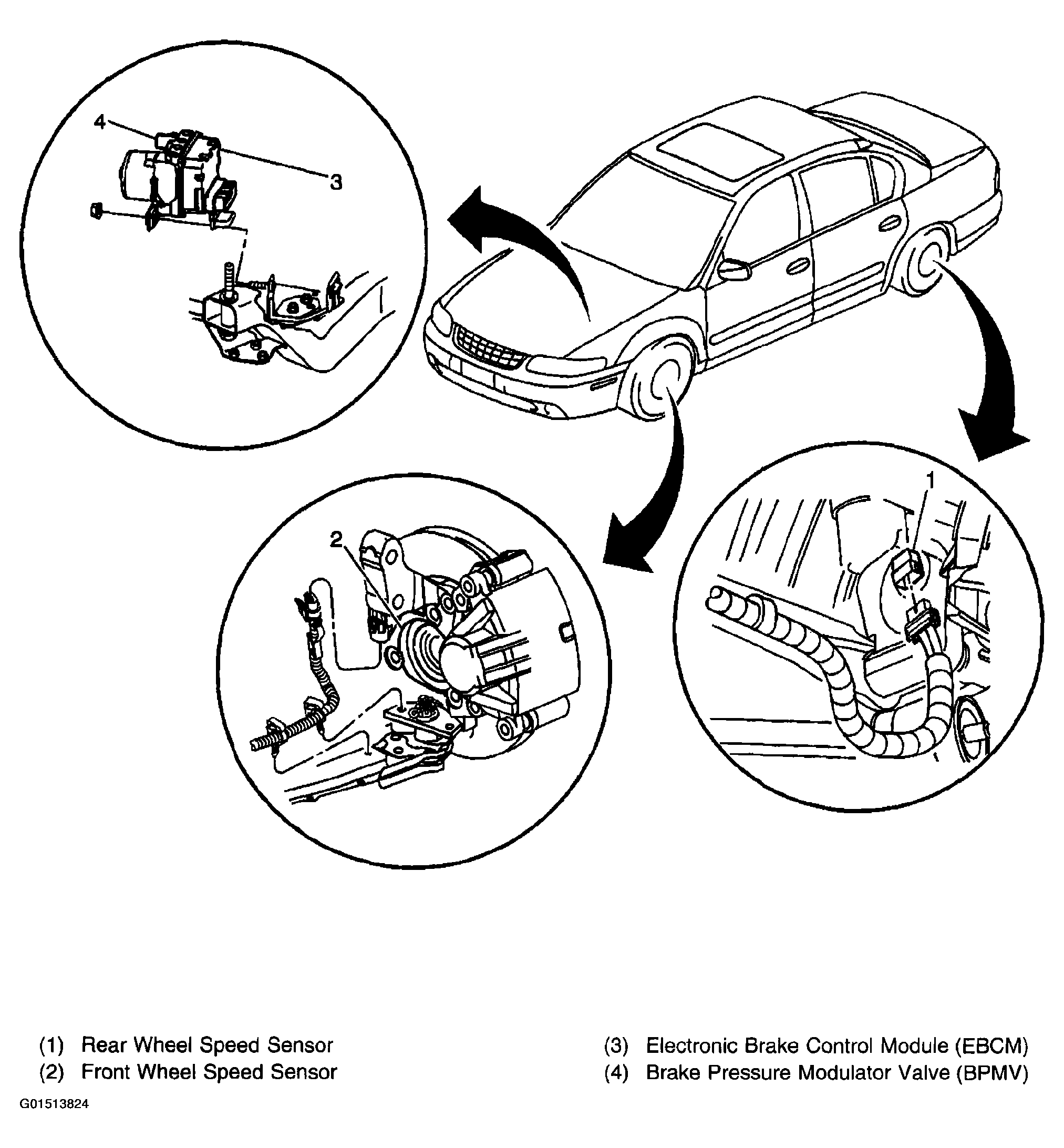 4

3

2

1

(1) Rear Wheel Speed Sensor
(2) Front Wheel Speed Sensor

(3) Electronic Brake Control Module (EBCM)
(4) Brake Pressure Modulator Valve (BPMV)

G01513824