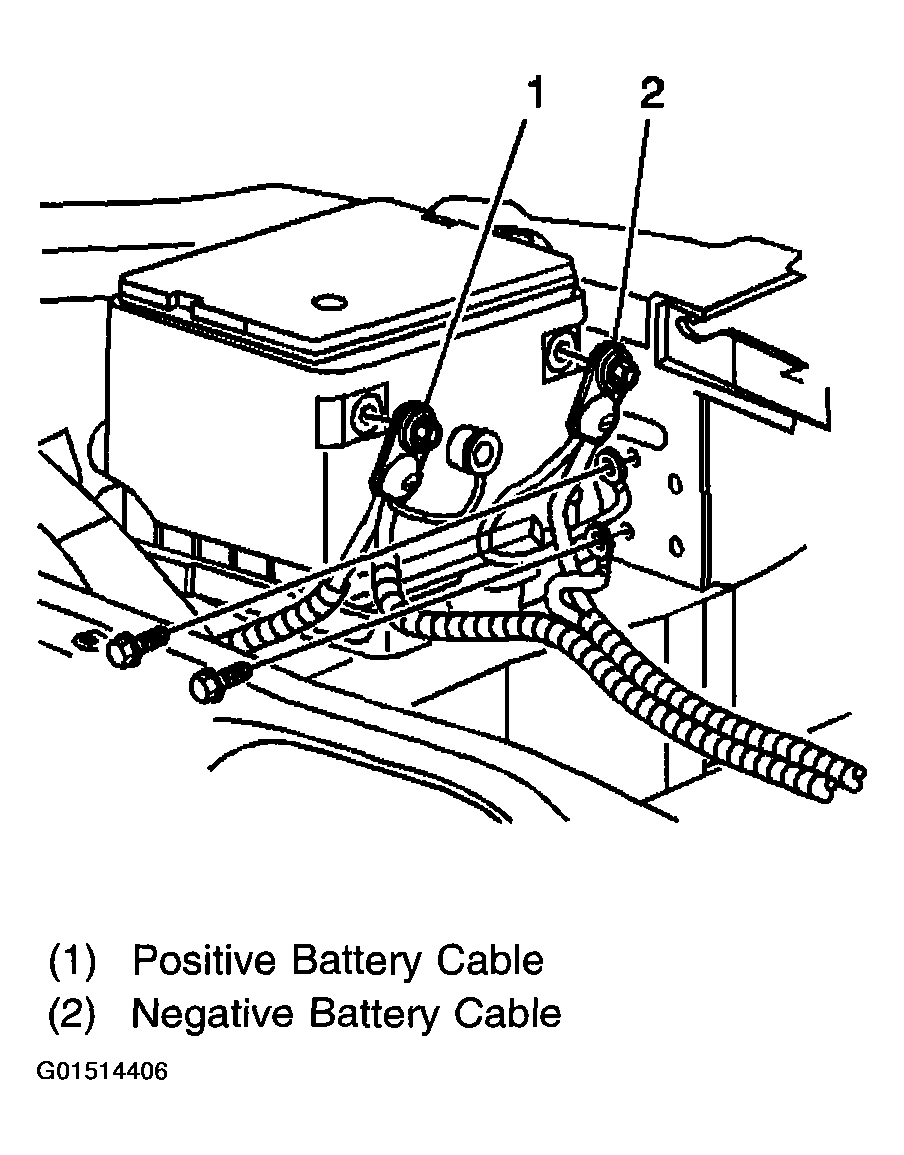 1
2

(1) Positive Battery Cable
(2) Negative Battery Cable

G01514406