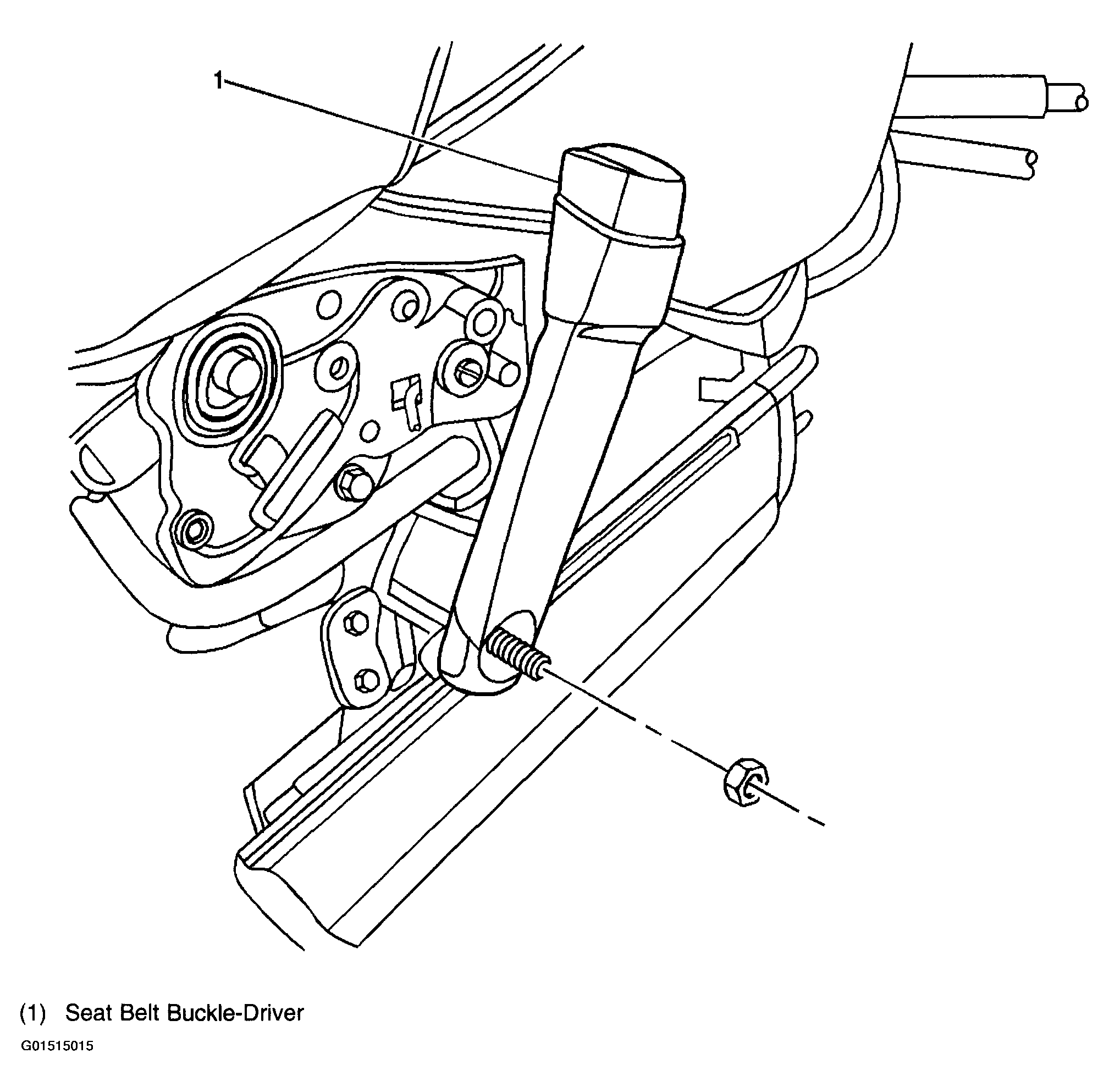 1

(1) Seat Belt Buckle-Driver

G01515015