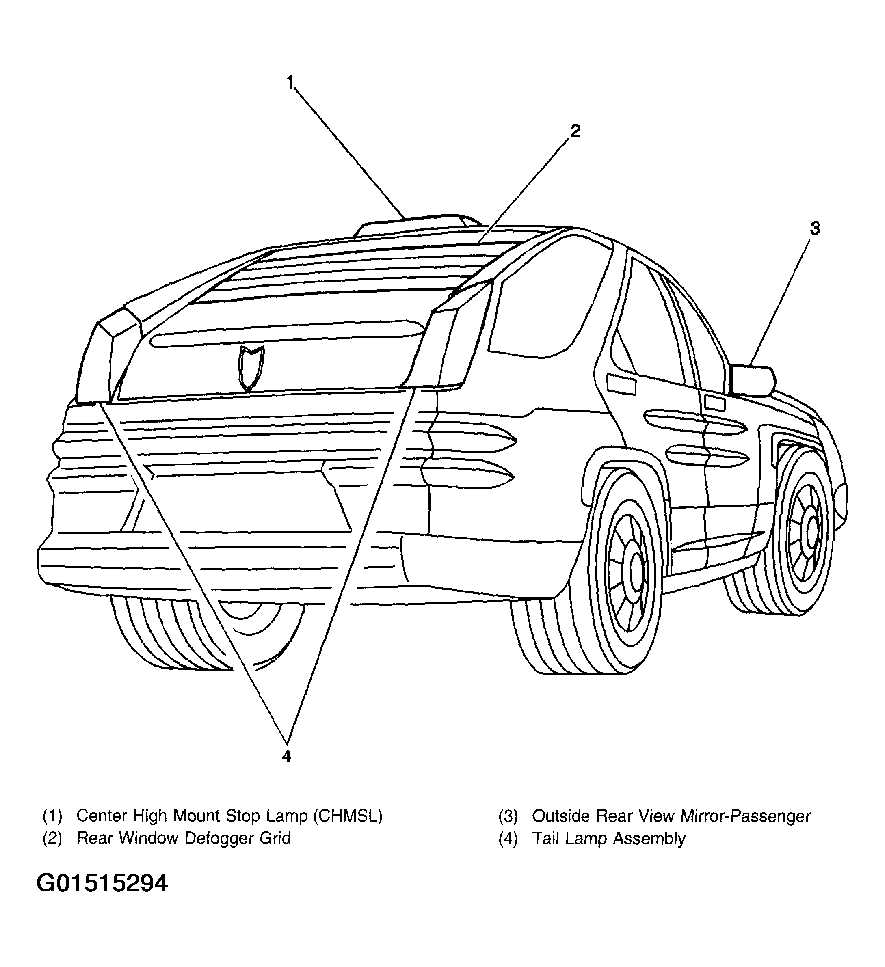 1
2
3
4

(1) Center High Mount Stop Lamp (CHMSL)
(2) Rear Window Defogger Grid

(3) Outside Rear View Mirror-Passenger
(4) Tail Lamp Assembly

G01515294