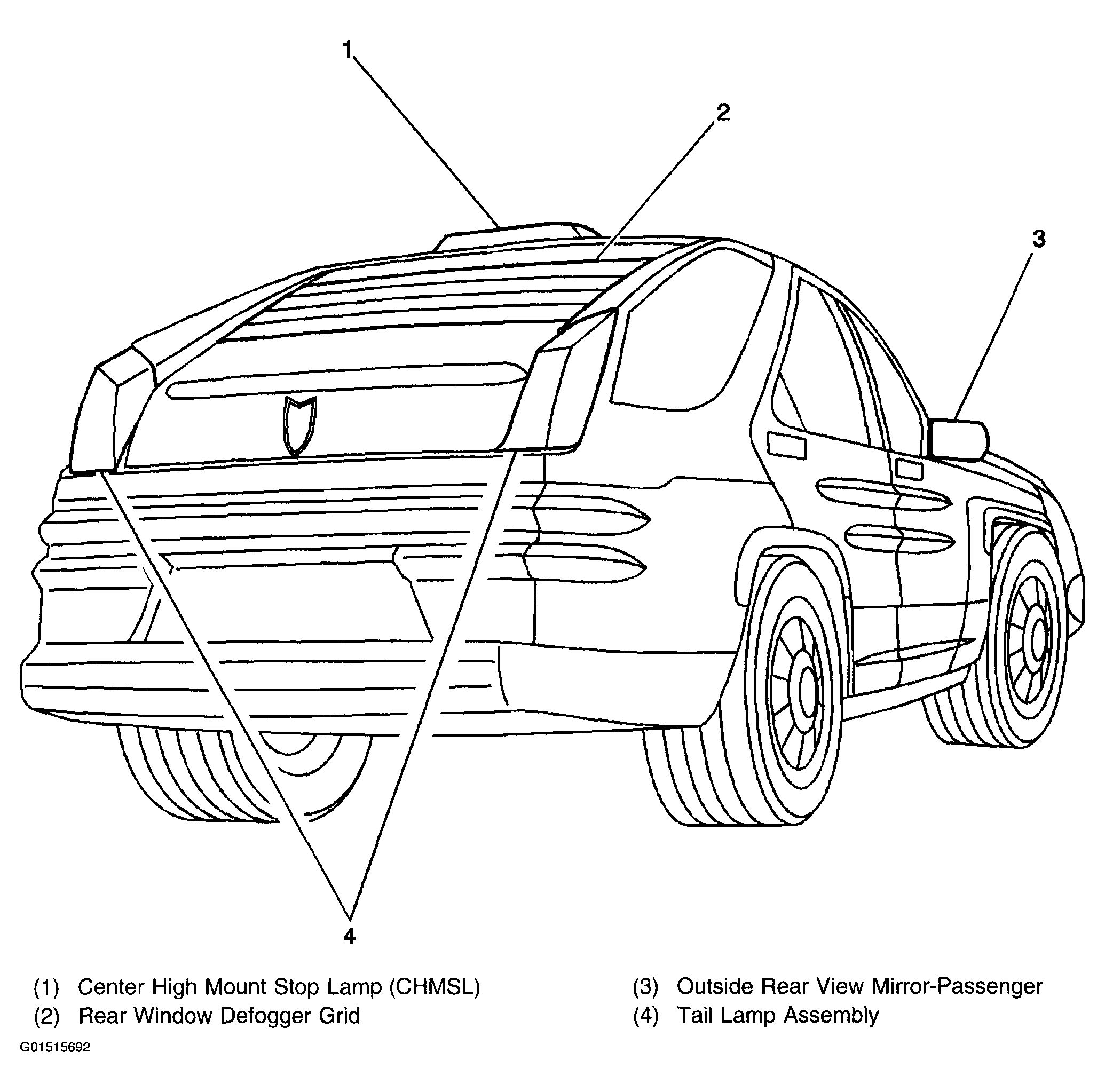 1

2

3

4

(1) Center High Mount Stop Lamp (CHMSL)
(2) Rear Window Defogger Grid

(3) Outside Rear View Mirror-Passenger
(4) Tail Lamp Assembly

G01515692