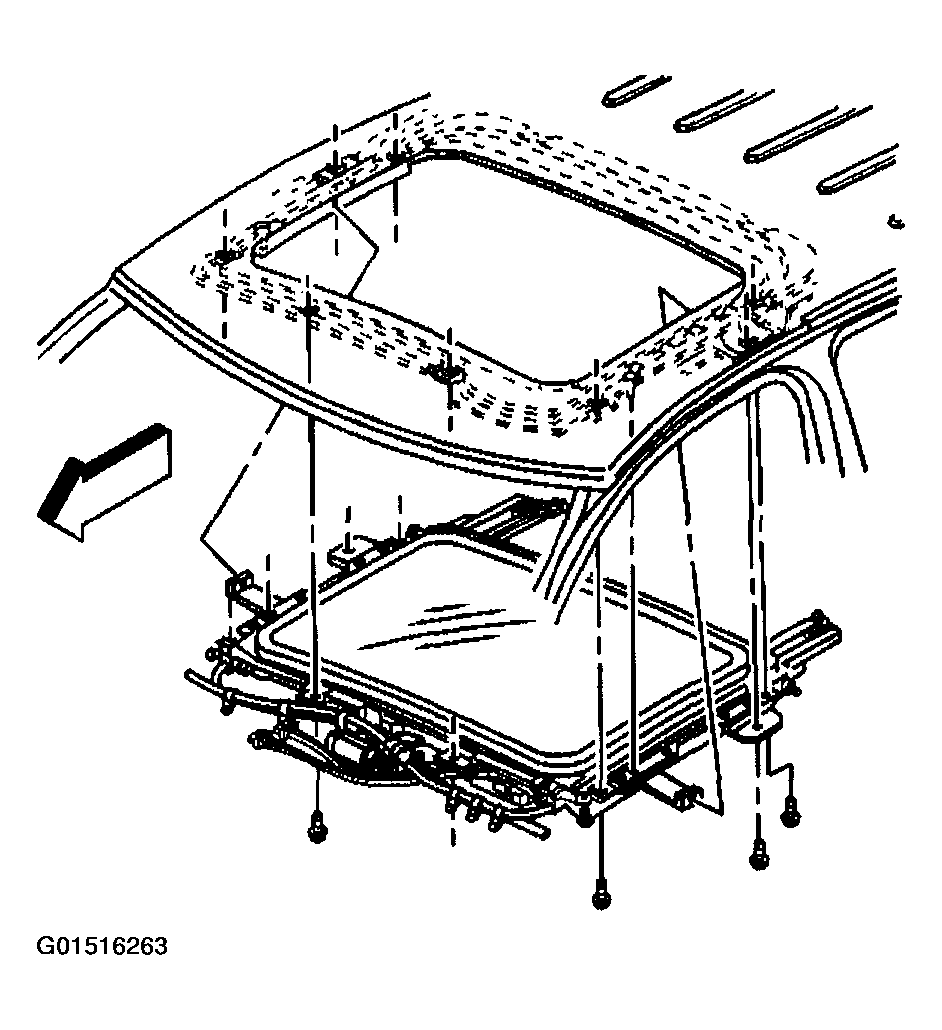 G01516263