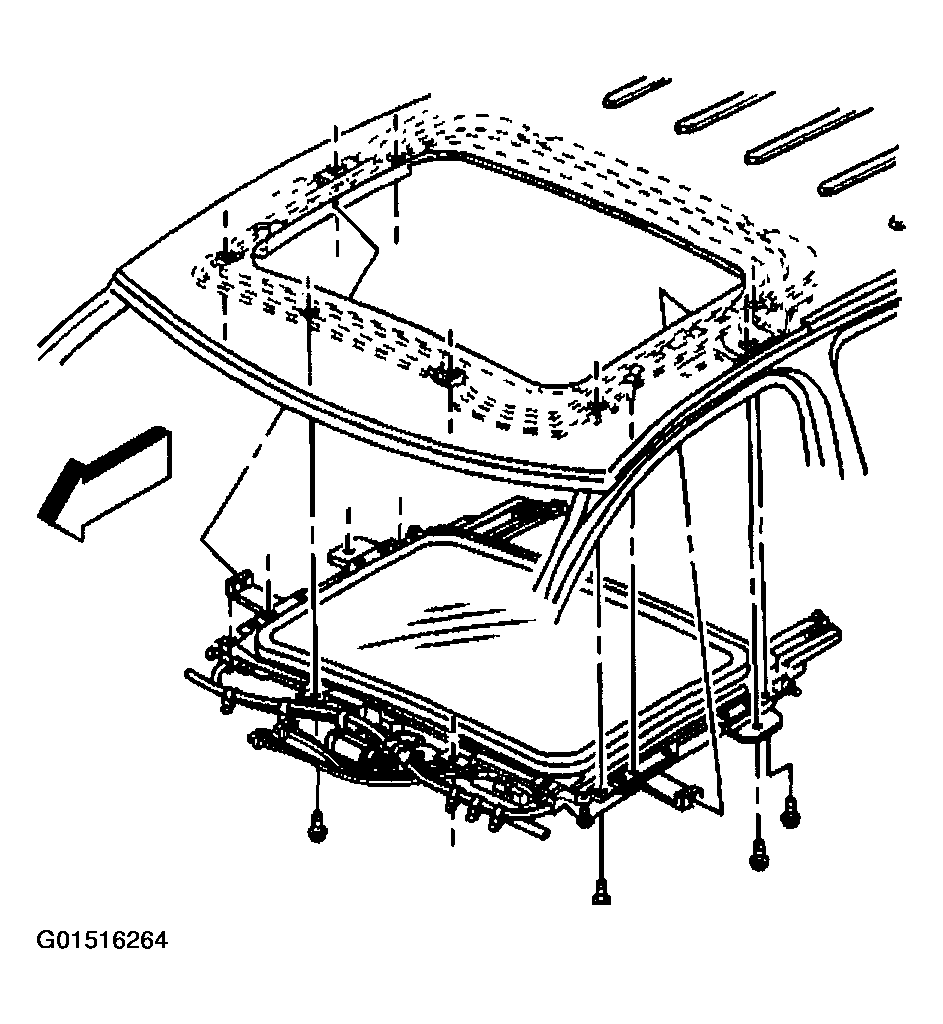 G01516264