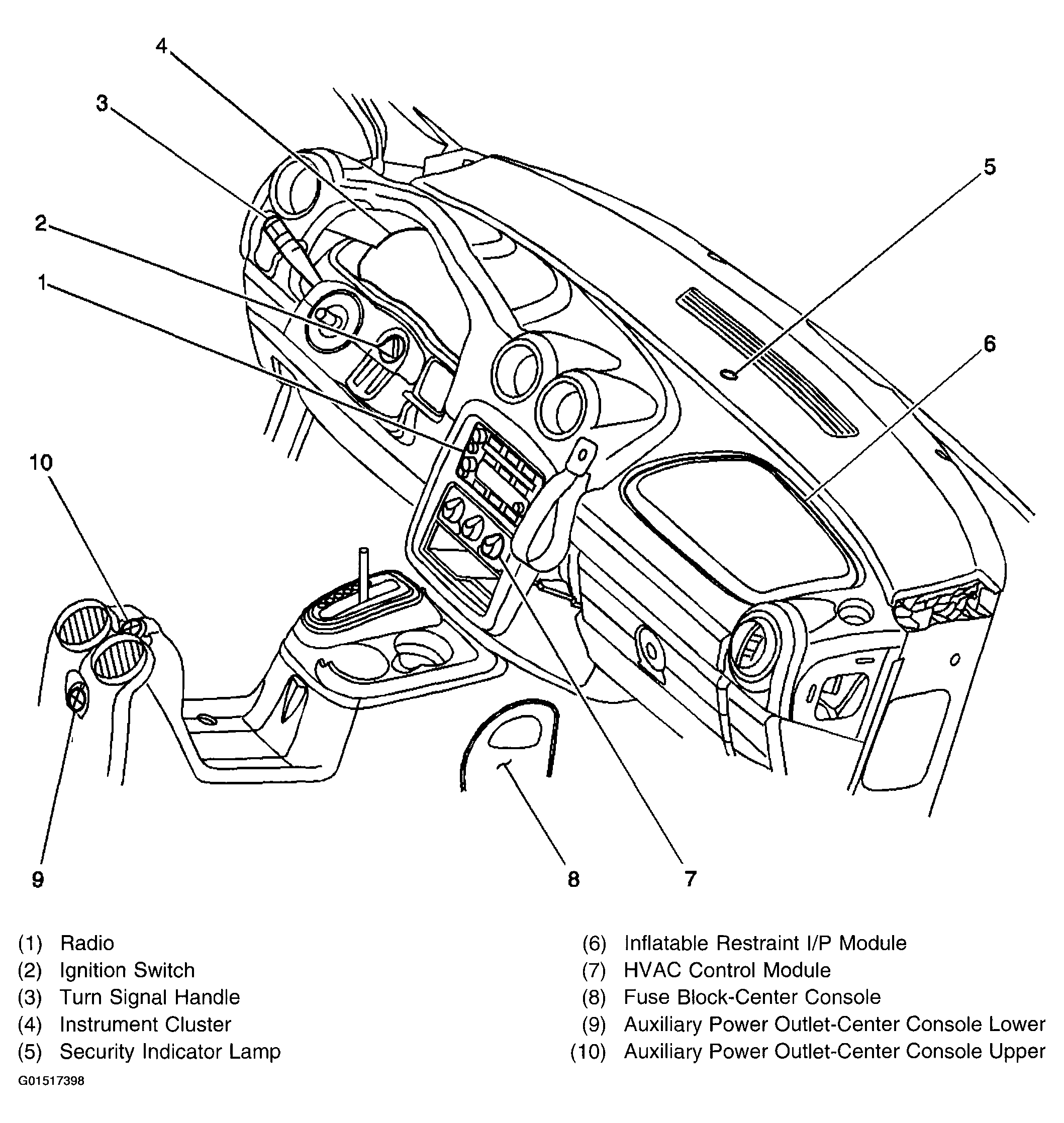 4
3
5
2
1
6
10
9
8
7

(1) Radio
(2) Ignition Switch
(3) Turn Signal Handle
(4) Instrument Cluster
(5) Security Indicator Lamp

(6) Inflatable Restraint I/P Module
(7) HVAC Control Module
(8) Fuse Block-Center Console
(9) Auxiliary Power Outlet-Center Console Lower
(10) Auxiliary Power Outlet-Center Console Upper

G01517398