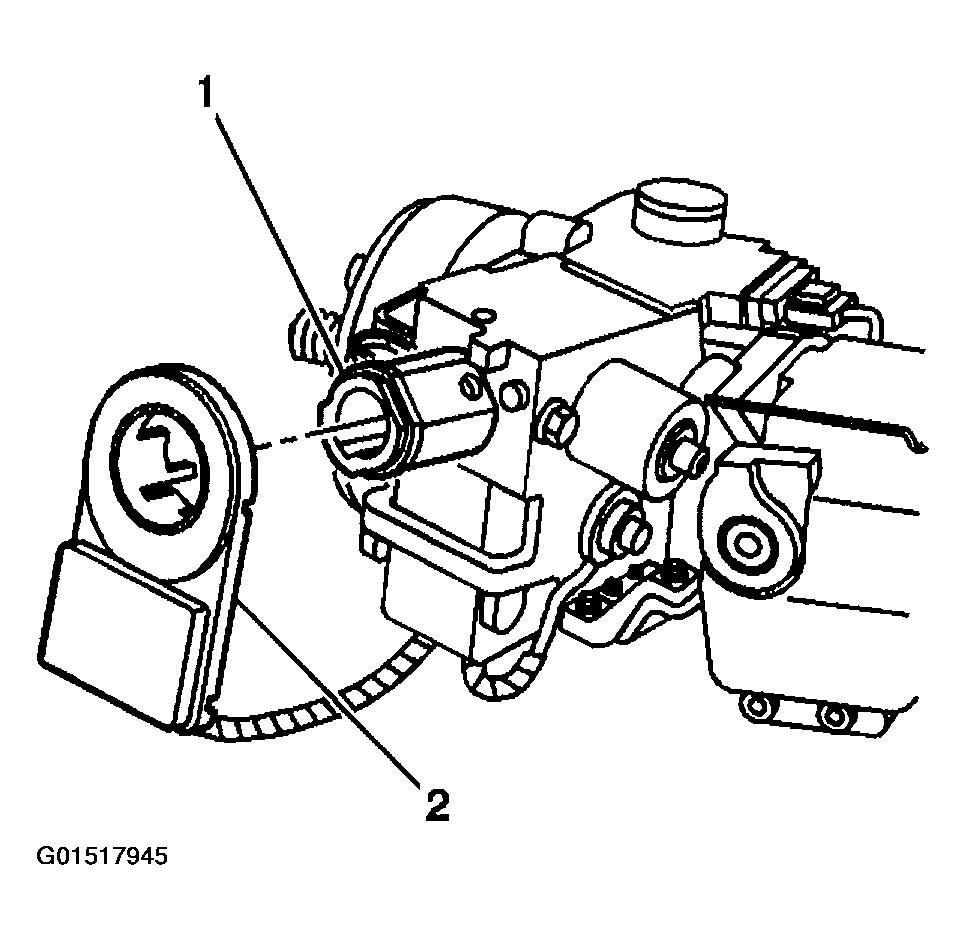 1

2

G01517945