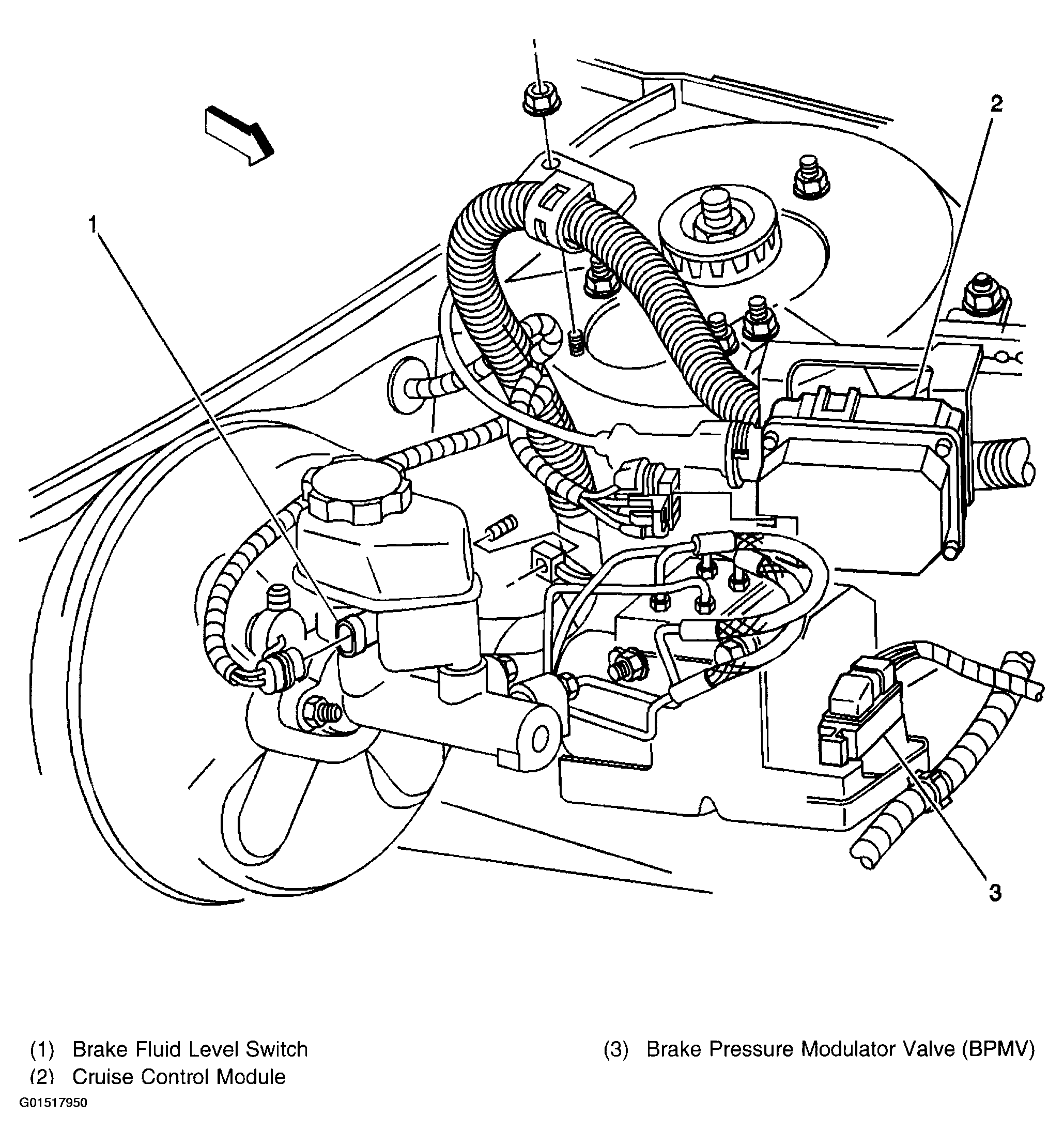 2

1

3

(1) Brake Fluid Level Switch
(2) Cruise Control Module

(3) Brake Pressure Modulator Valve (BPMV)

G01517950