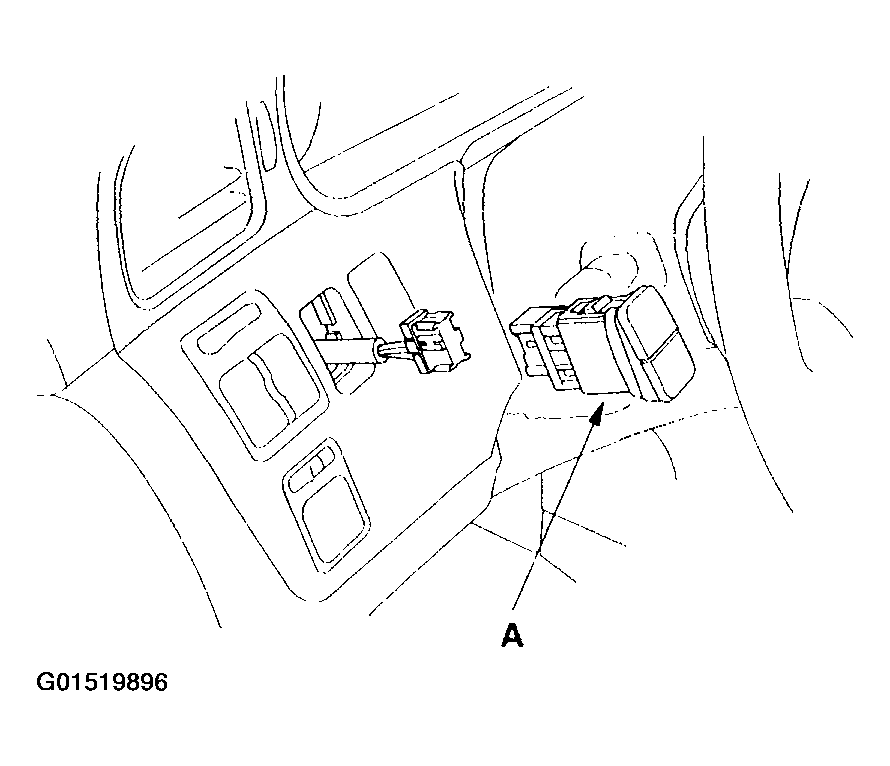 A

G01519896