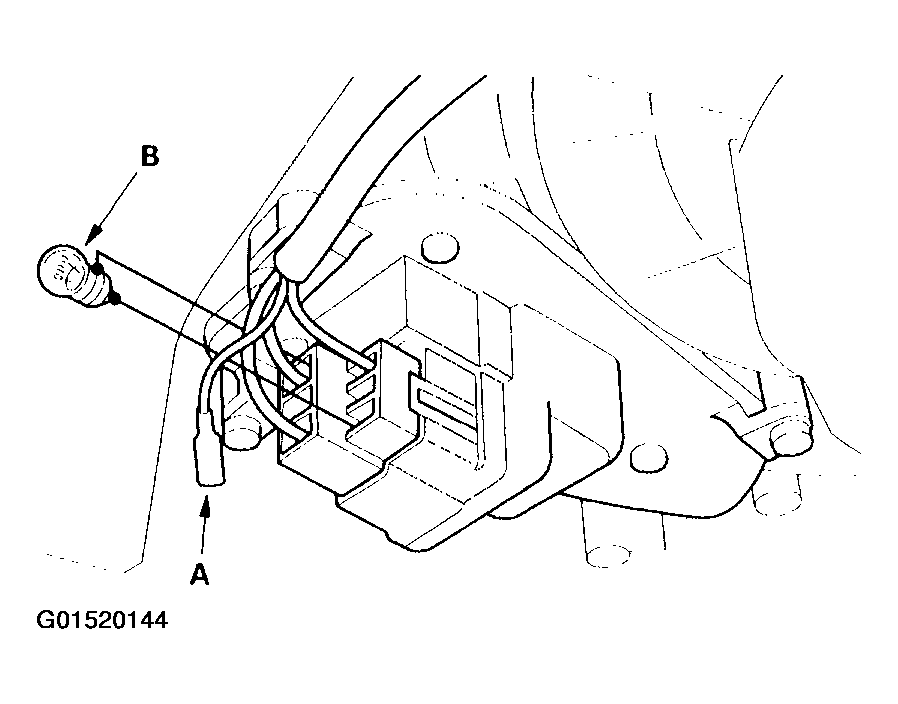 B

A

G01520144