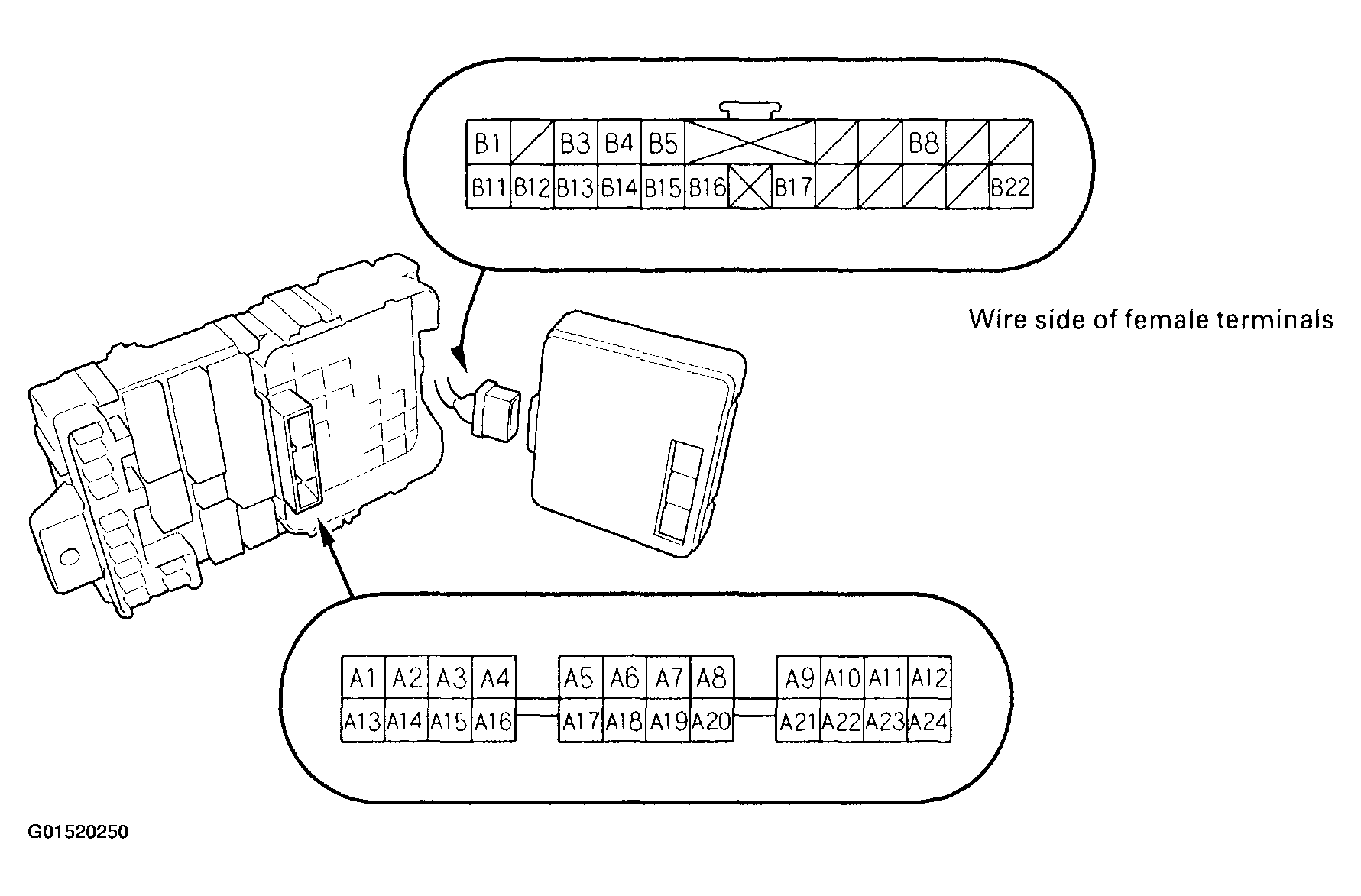 B1 B3 B4 B5 B8
B11 B12 B13 B14 B15 B16 B17 B22

Wire side of female terminals

A1 A2 A3 A4 A5 A6 A7 A8 A9 A10 A11 A12
A13 A14 A15 A16 A17 A18 A19 A20 A21 A22 A23 A24

G01520250