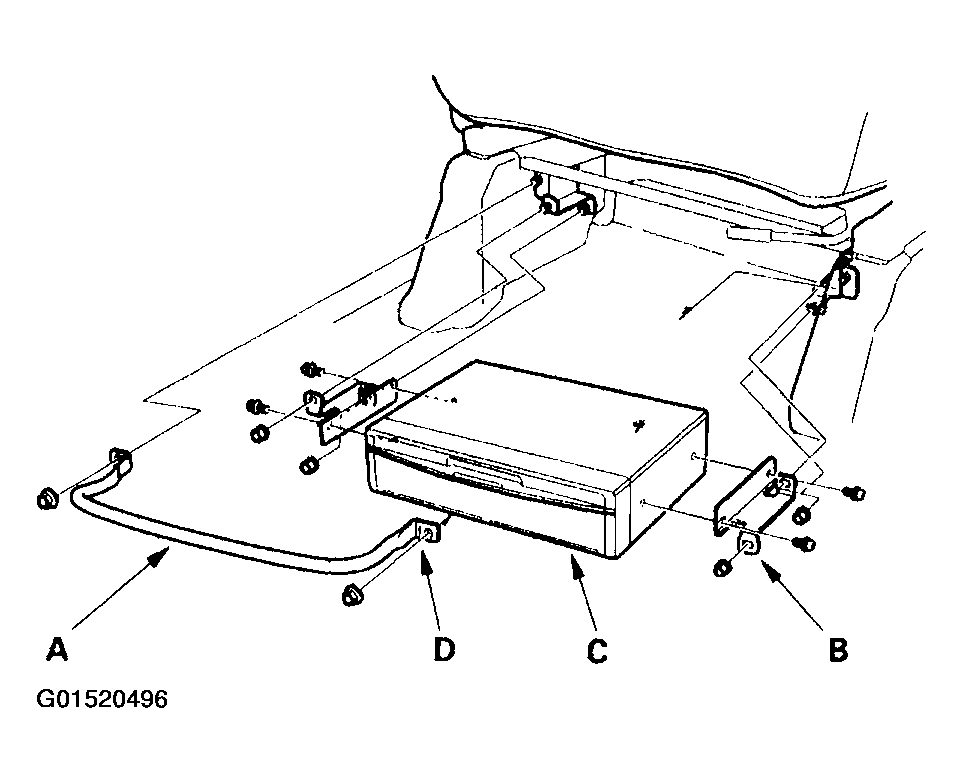 A
D
C
B

G01520496