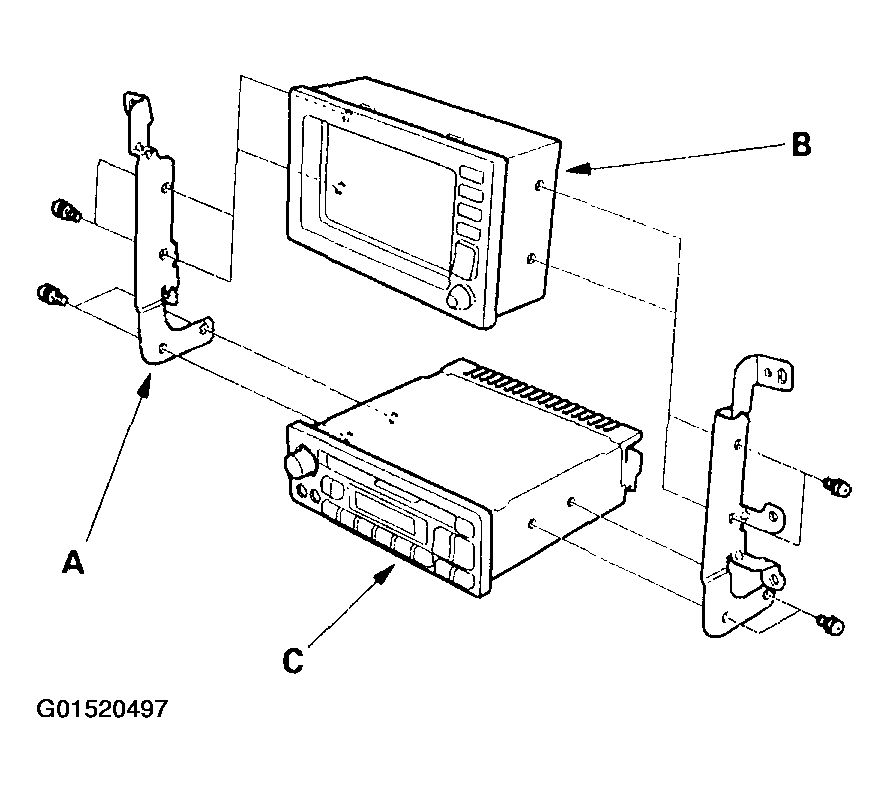 B

A

C

G01520497