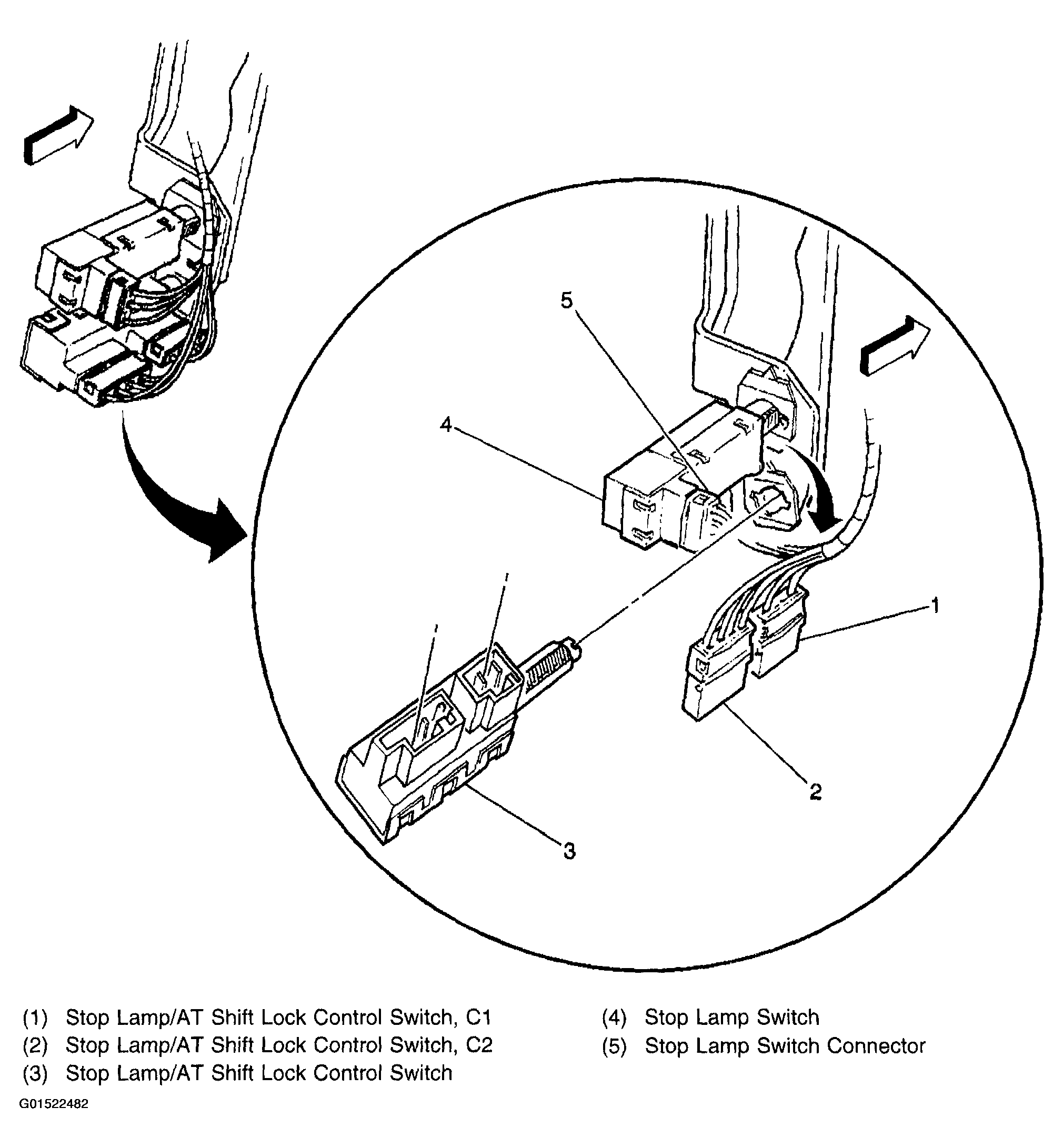 5

4

1

2

3

(1) Stop Lamp/AT Shift Lock Control Switch, C1
(2) Stop Lamp/AT Shift Lock Control Switch, C2
(3) Stop Lamp/AT Shift Lock Control Switch

(4) Stop Lamp Switch
(5) Stop Lamp Switch Connector

G01522482