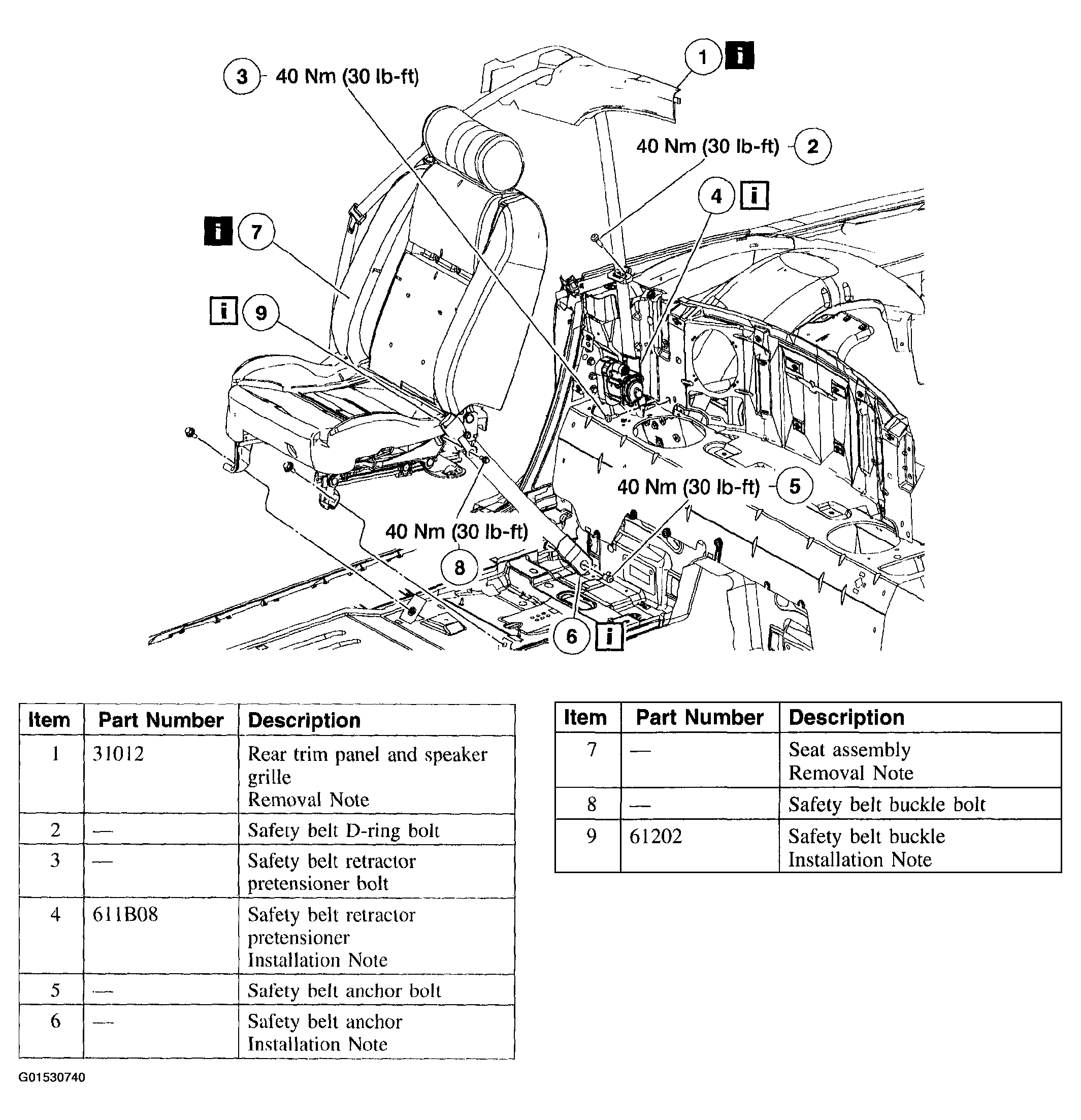 3 40 Nm (30 lb-ft)

1 i

40 Nm (30 lb-ft) 2

4 i

i 7

i 9

40 Nm (30 lb-ft) 5

40 Nm (30 lb-ft)

8

6 i

| Item | Part Number | Description |
|---|---|---|
| 1 | 31012 | Rear trim panel and speaker grille Removal Note |
| 2 | — | Safety belt D-ring bolt |
| 3 | — | Safety belt retractor pretensioner bolt |
| 4 | 611B08 | Safety belt retractor pretensioner Installation Note |
| 5 | — | Safety belt anchor bolt |
| 6 | — | Safety belt anchor Installation Note |

| Item | Part Number | Description |
|---|---|---|
| 7 | — | Seat assembly Removal Note |
| 8 | — | Safety belt buckle bolt |
| 9 | 61202 | Safety belt buckle Installation Note |

G01530740