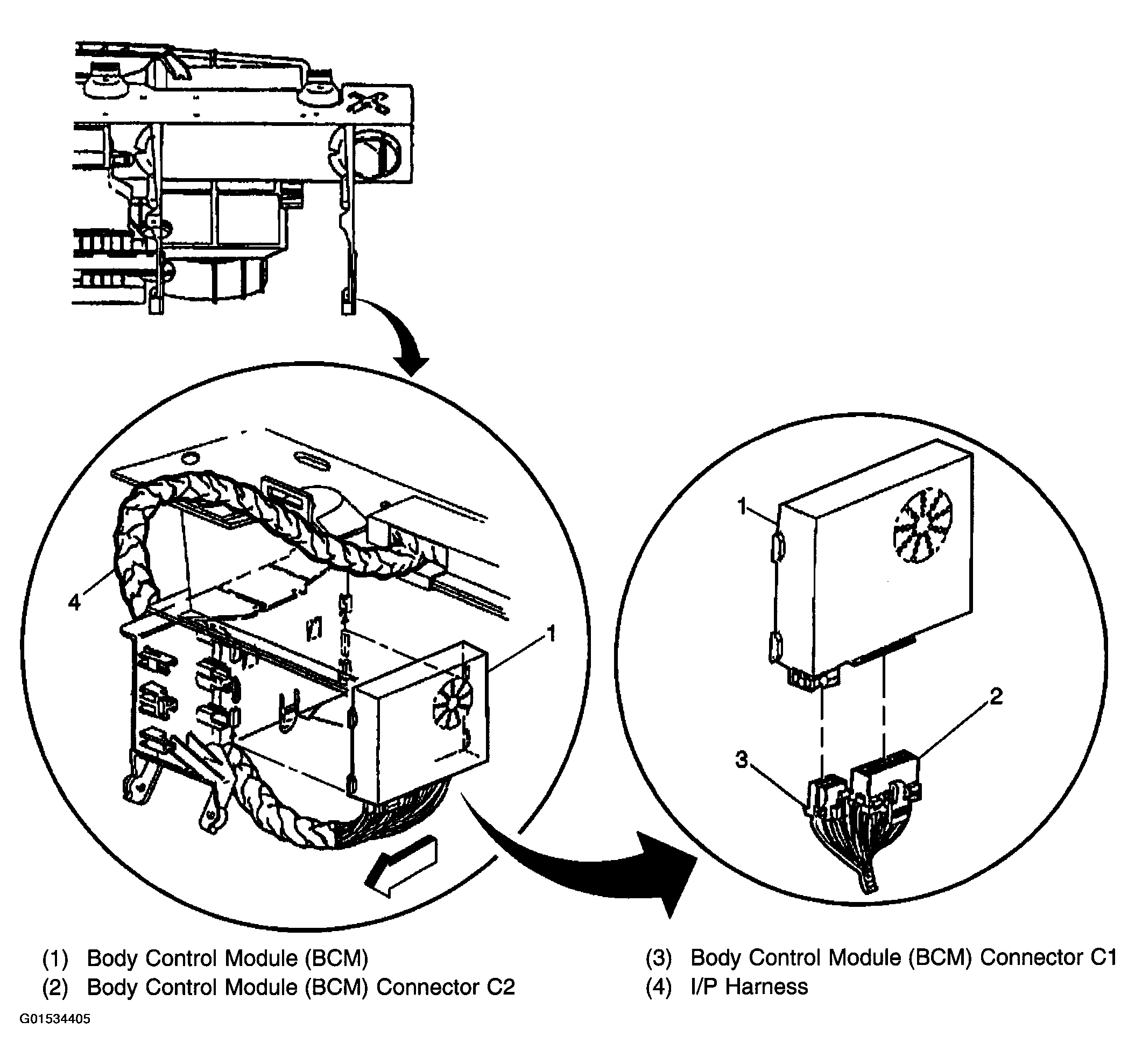 4

1

1

2

3

(1) Body Control Module (BCM)
(2) Body Control Module (BCM) Connector C2

(3) Body Control Module (BCM) Connector C1
(4) I/P Harness

G01534405