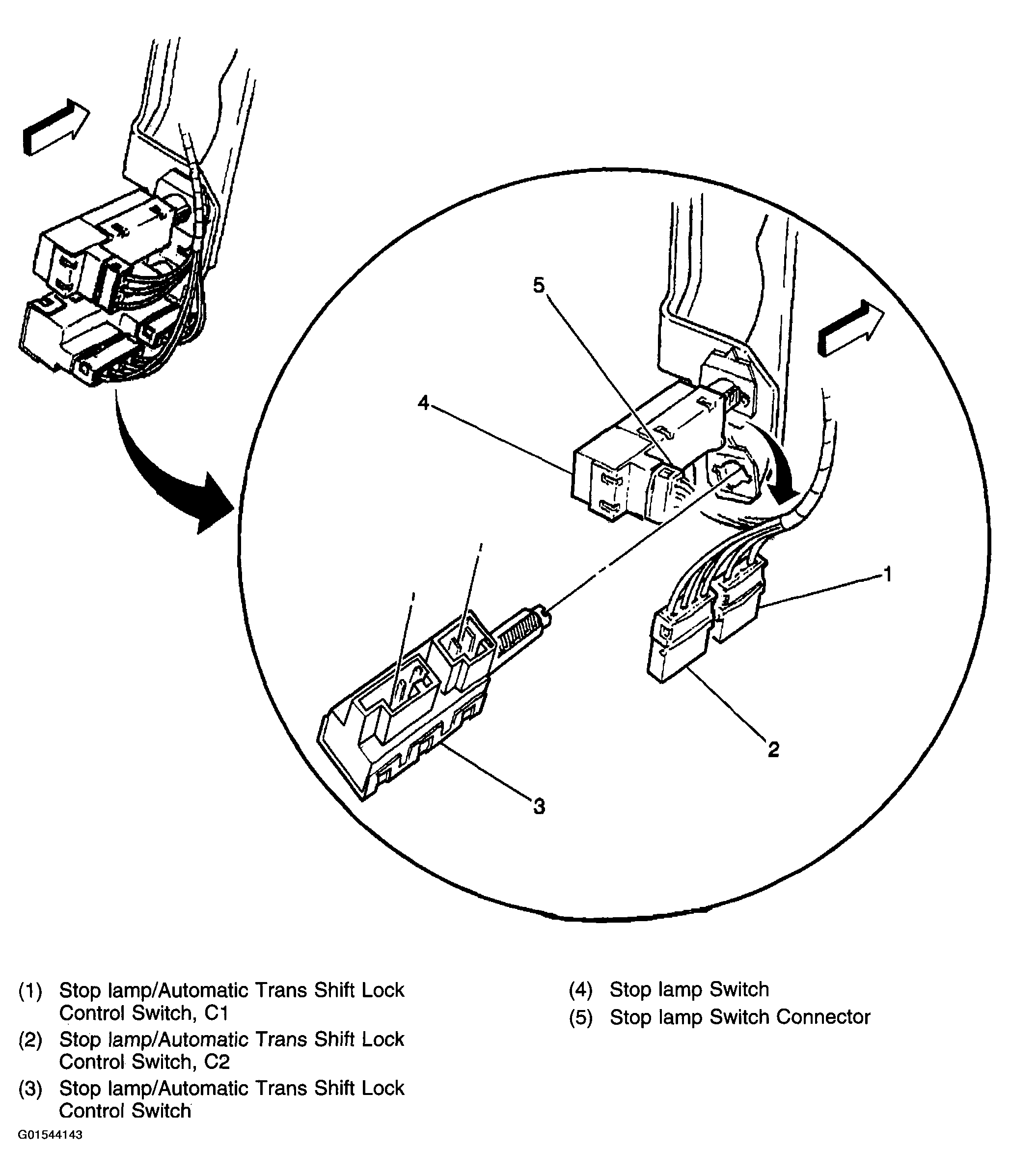 5

4

1

2

3

(1) Stop lamp/Automatic Trans Shift Lock Control Switch, C1
(2) Stop lamp/Automatic Trans Shift Lock Control Switch, C2
(3) Stop lamp/Automatic Trans Shift Lock Control Switch

(4) Stop lamp Switch
(5) Stop lamp Switch Connector

G01544143