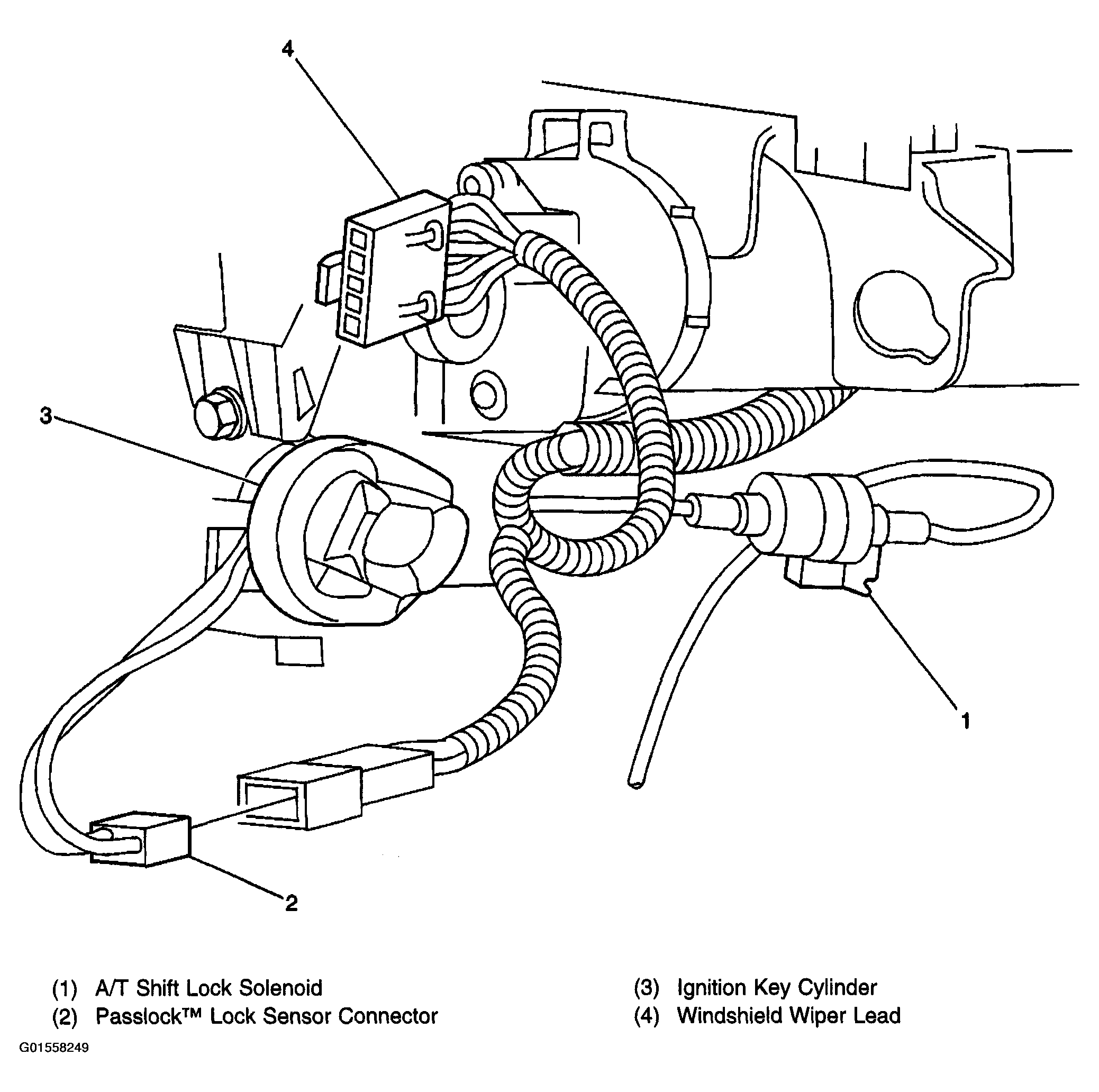 4

3

1

2

(1) A/T Shift Lock Solenoid
(2) Passlock™ Lock Sensor Connector

(3) Ignition Key Cylinder
(4) Windshield Wiper Lead

G01558249