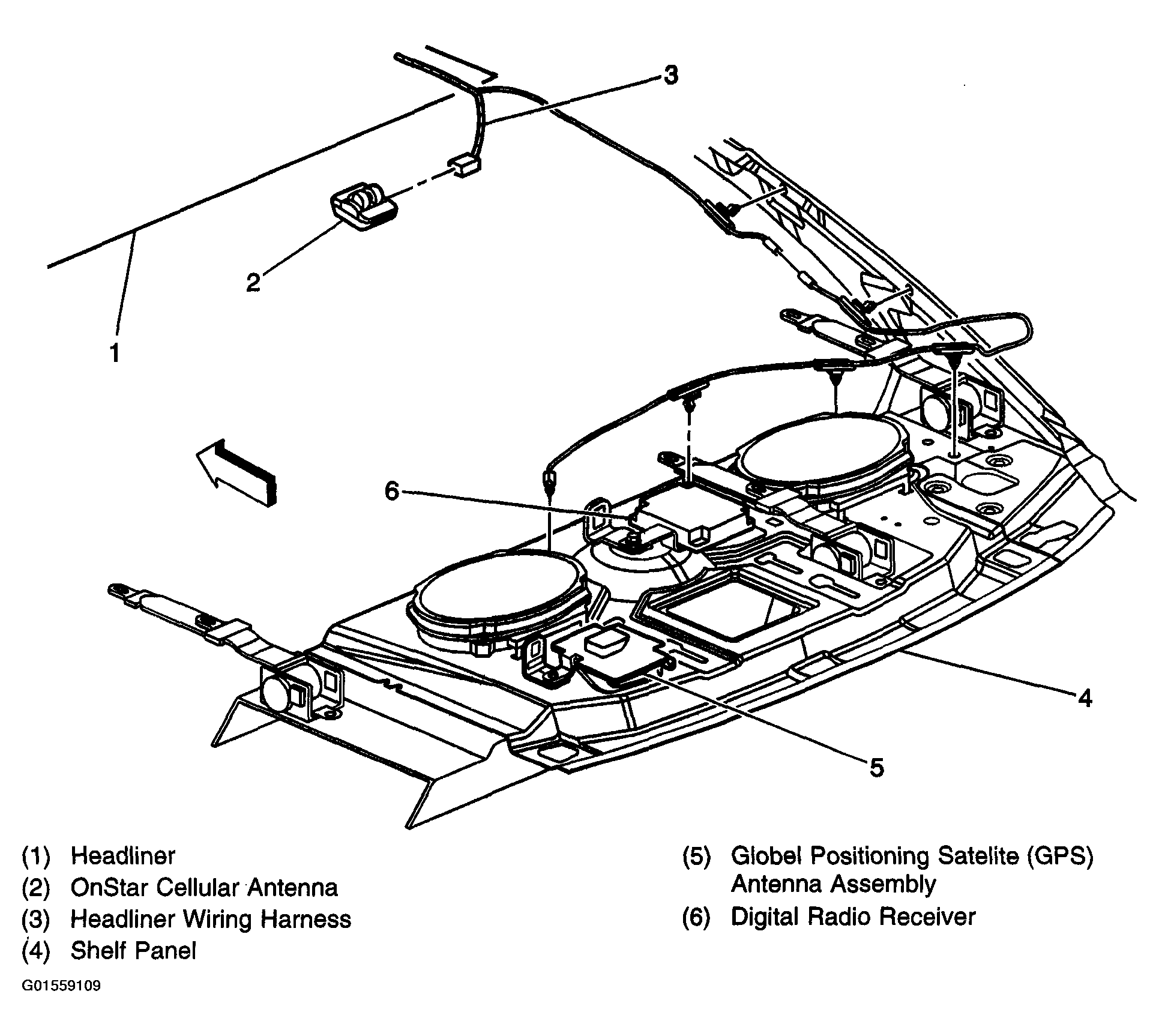 3

2

1

6

4

5

(1) Headliner
(2) OnStar Cellular Antenna
(3) Headliner Wiring Harness
(4) Shelf Panel

(5) Globel Positioning Satelite (GPS) Antenna Assembly
(6) Digital Radio Receiver

G01559109