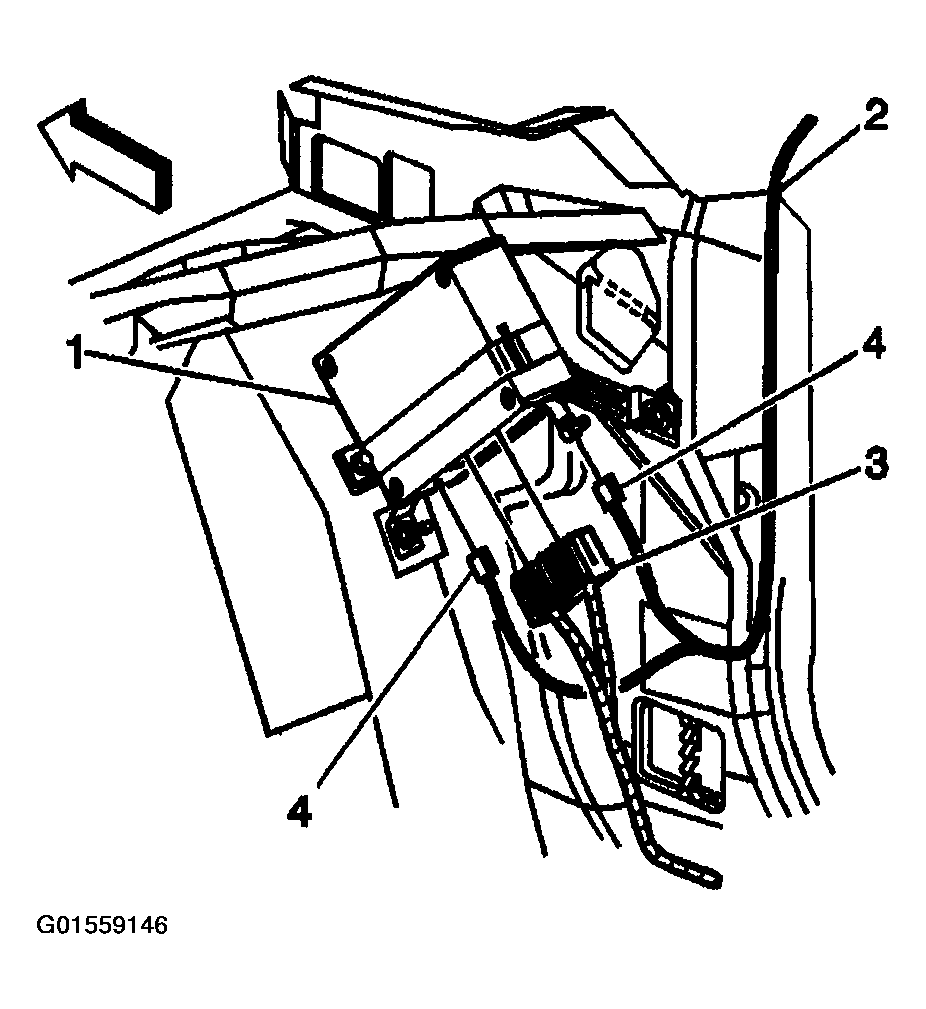 2
1
4
3
4
G01559146