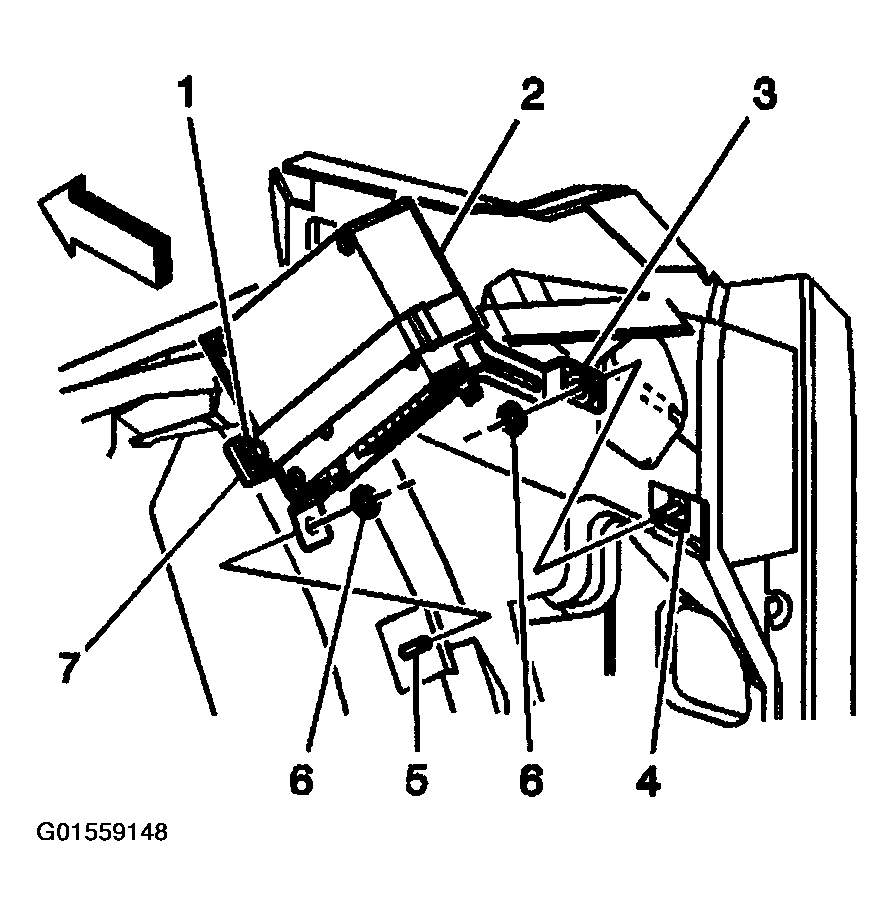 1
2
3
7
6
5
6
4
G01559148