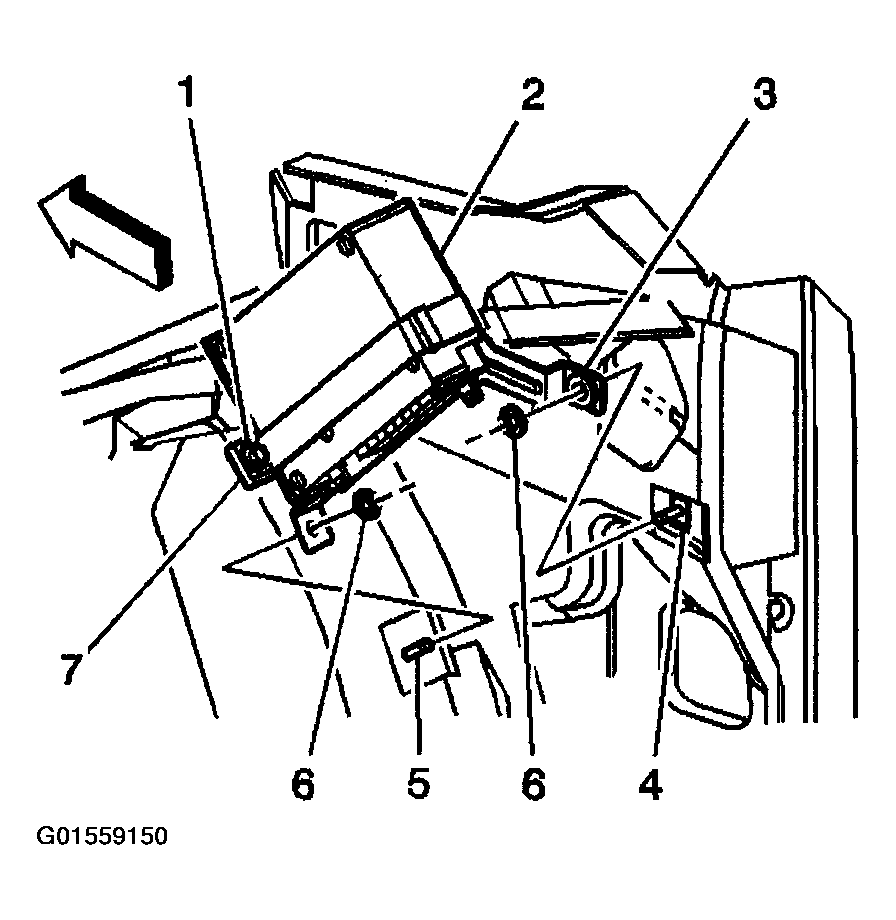 1
2
3
7
6
5
6
4
G01559150