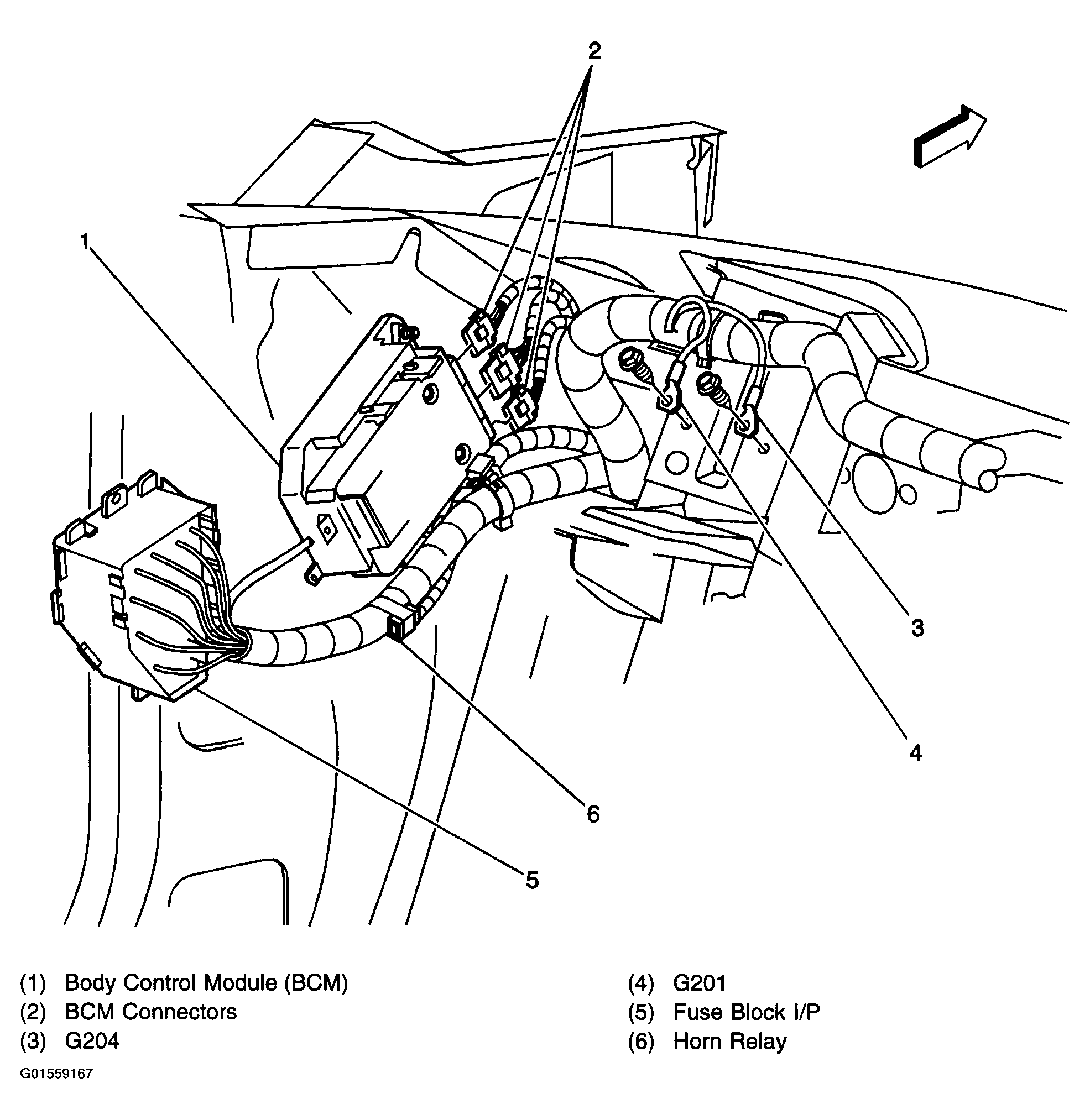 2

1

3

4

6

5

(1) Body Control Module (BCM)
(2) BCM Connectors
(3) G204

(4) G201
(5) Fuse Block I/P
(6) Horn Relay

G01559167