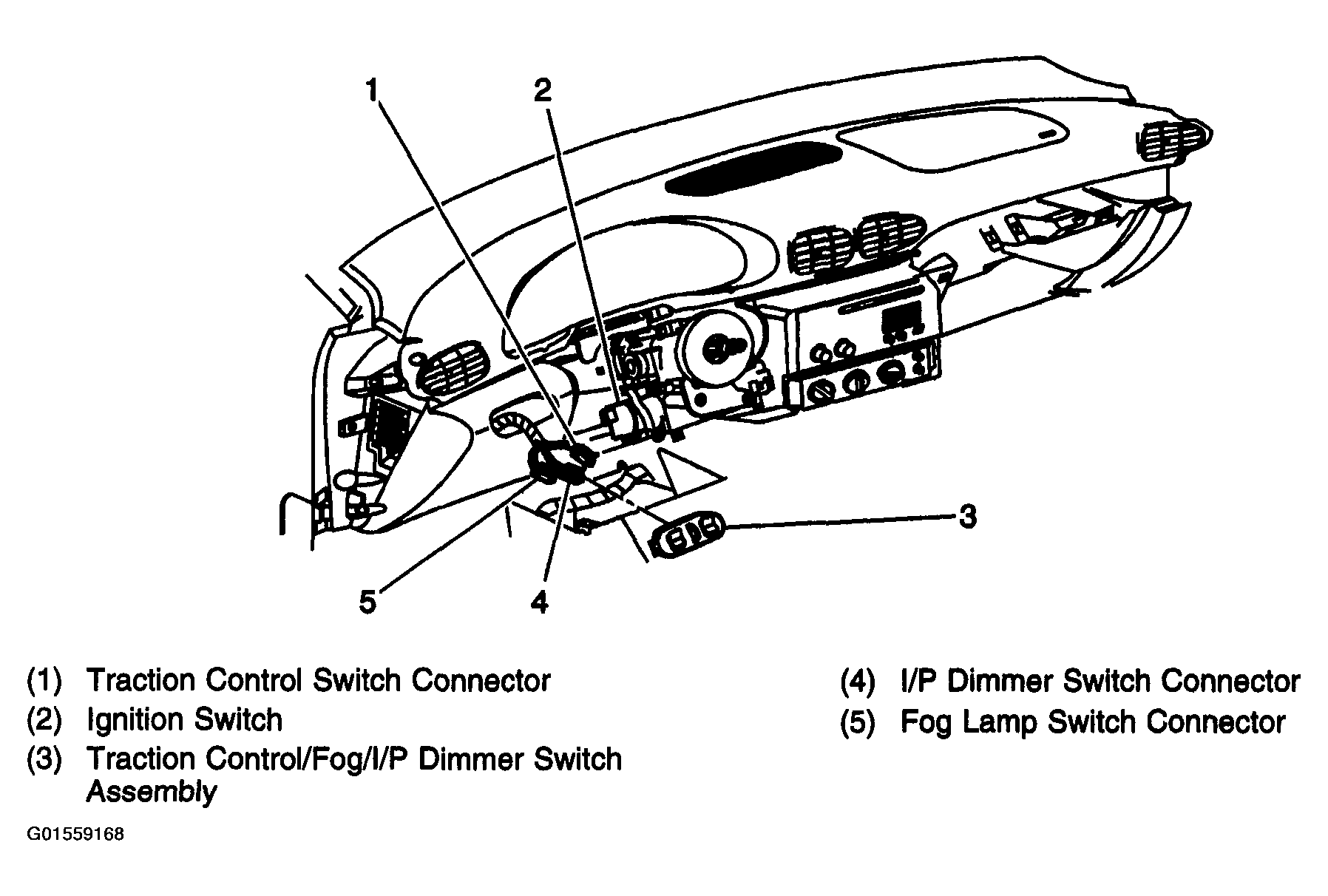 1
2
3
5
4

(1) Traction Control Switch Connector
(2) Ignition Switch
(3) Traction Control/Fog/I/P Dimmer Switch Assembly

(4) I/P Dimmer Switch Connector
(5) Fog Lamp Switch Connector

G01559168