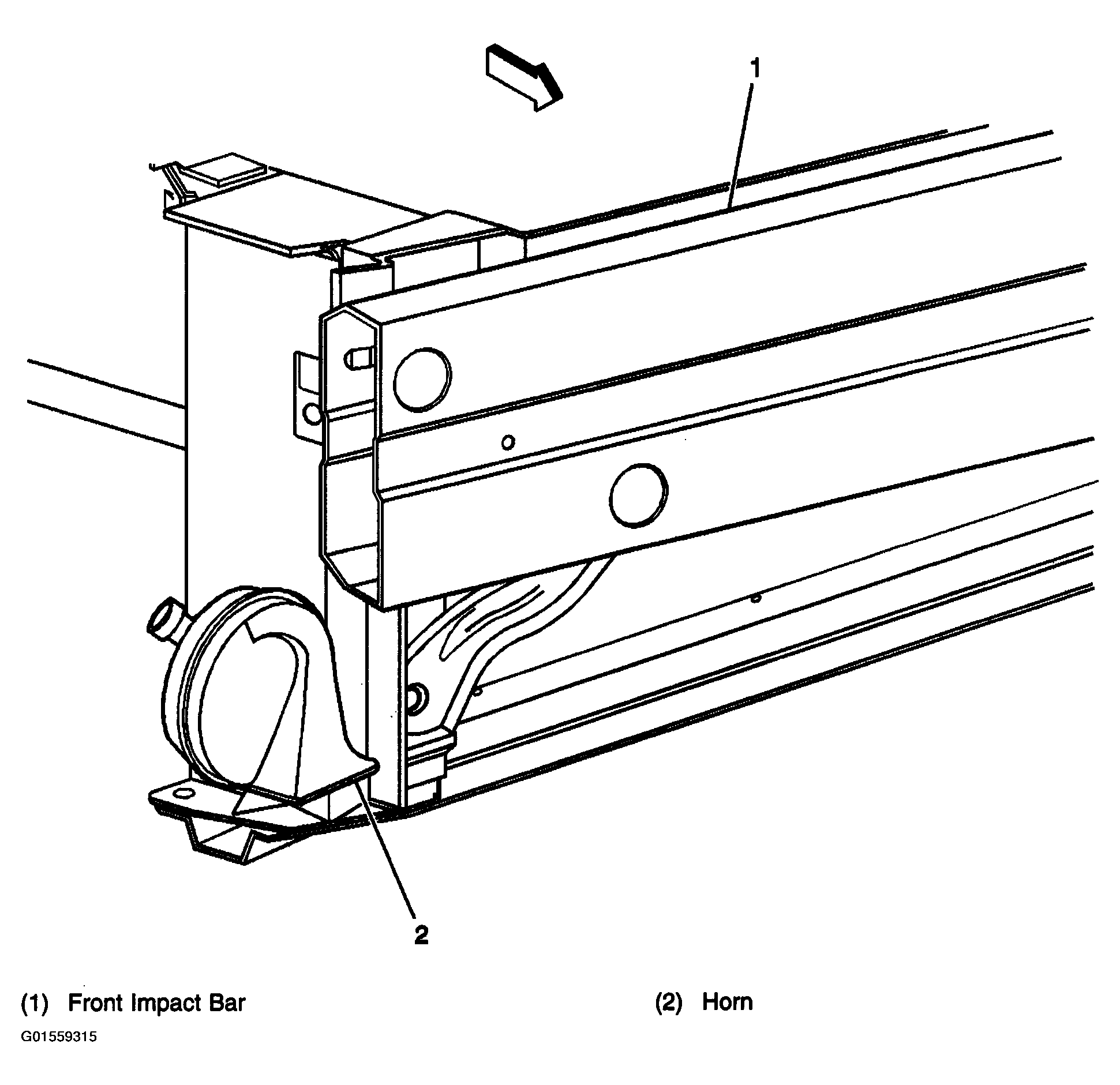 1

2

(1) Front Impact Bar

(2) Horn

G01559315