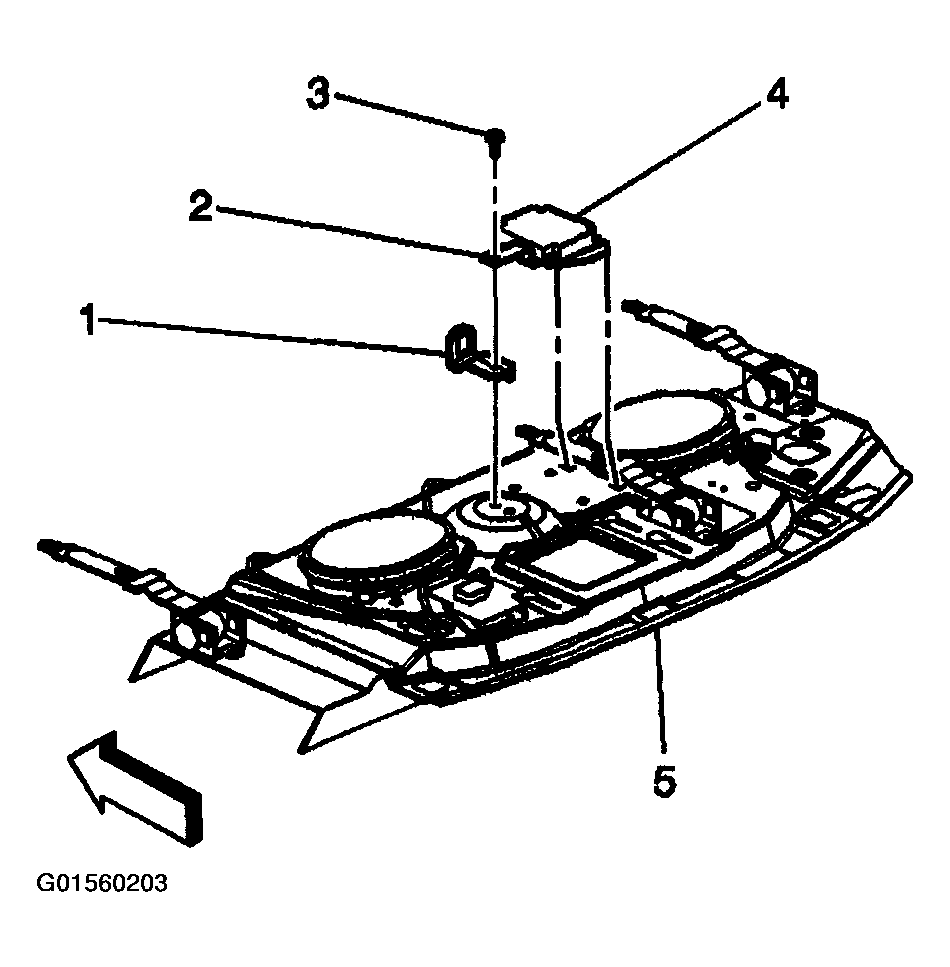 3
4
2
1
5
G01560203