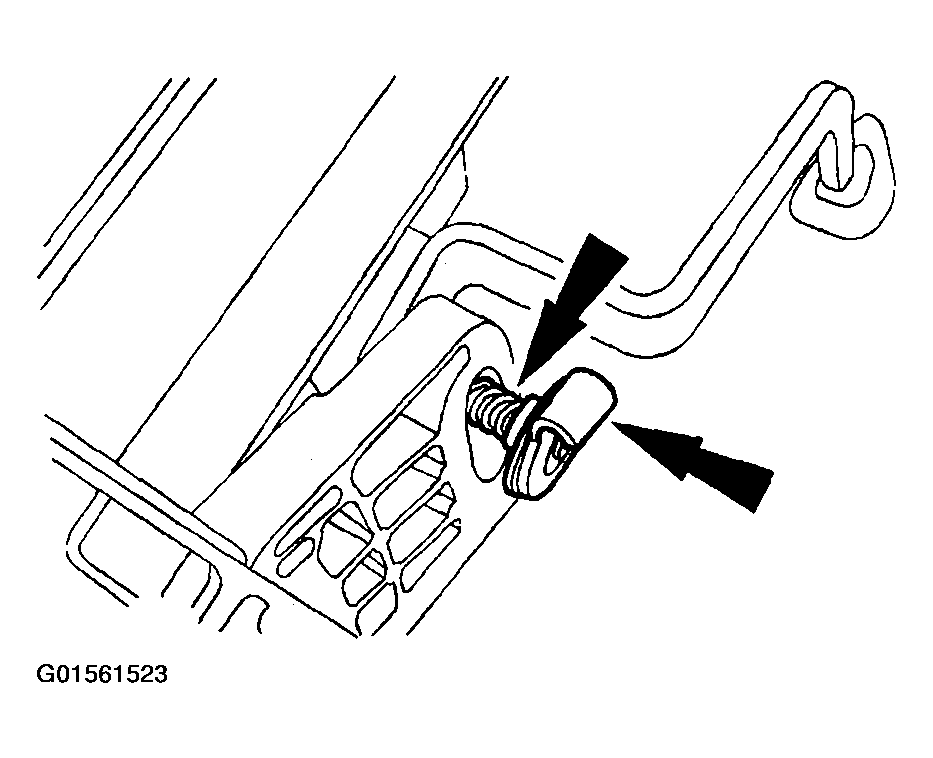 G01561523