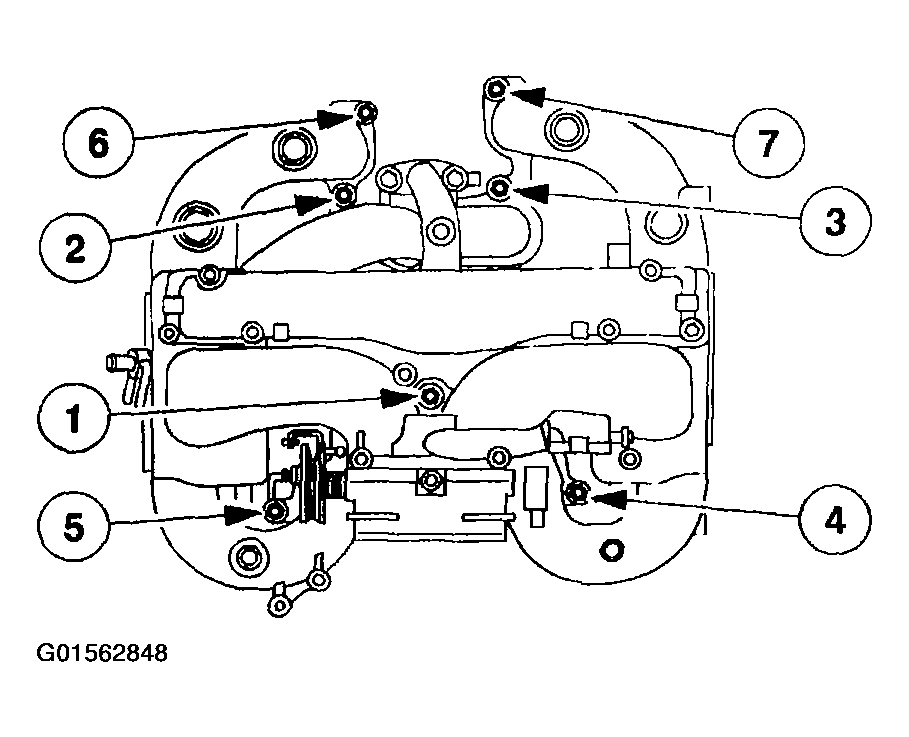 6
7
2
3
1
5
4
G01562848