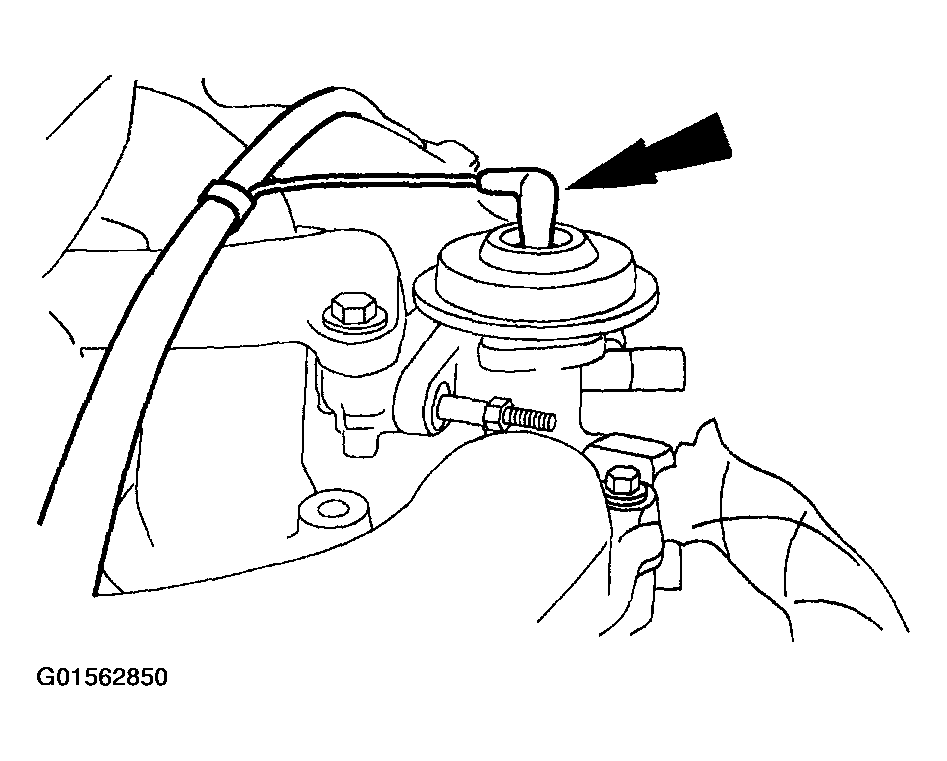 G01562850