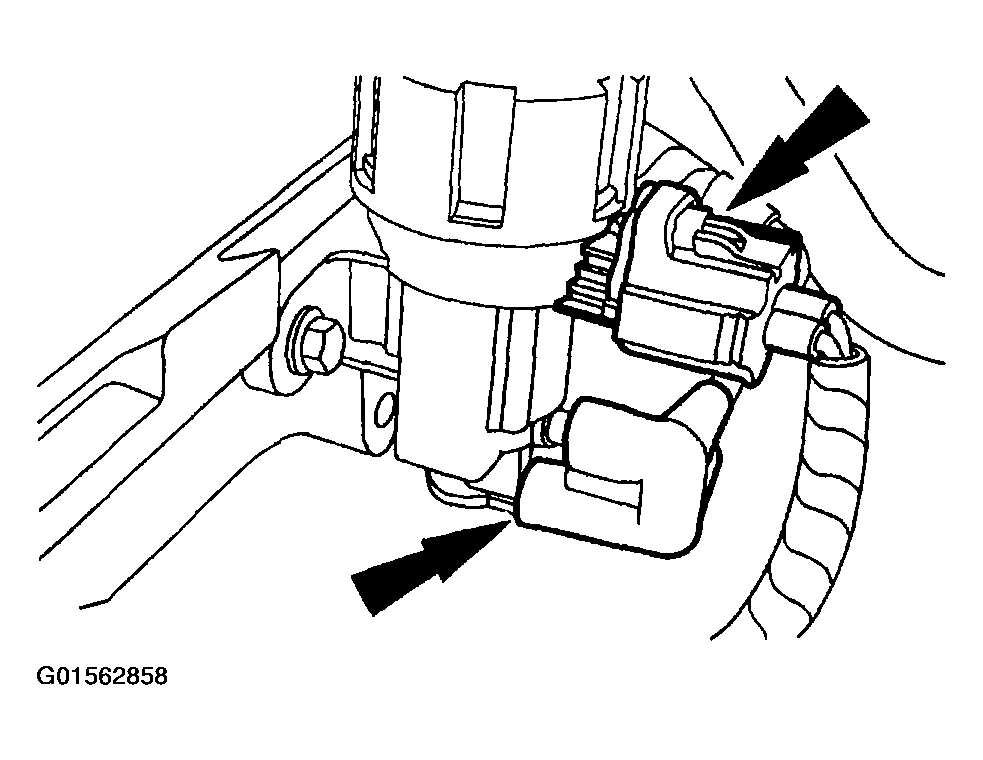 G01562858