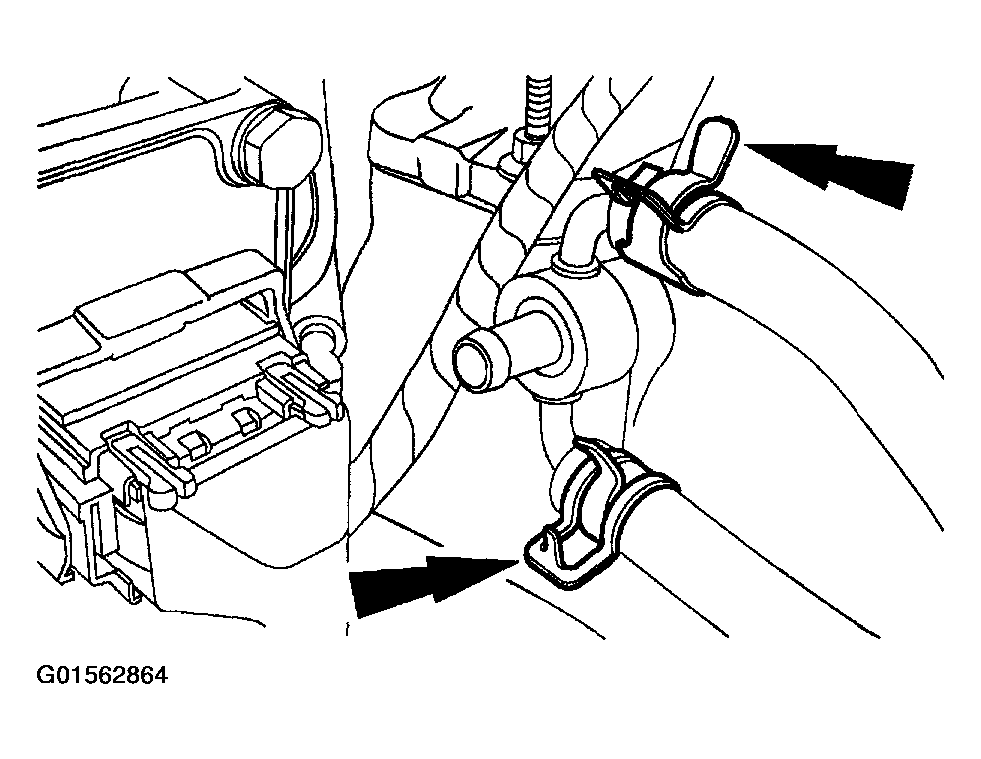 G01562864