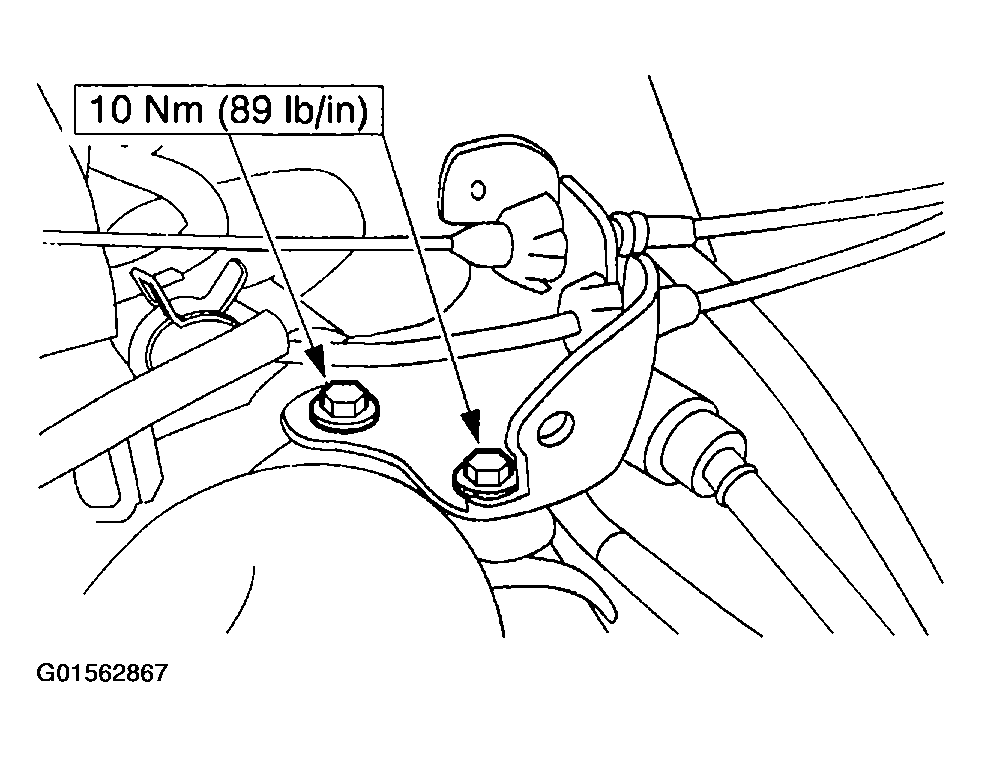 10 Nm (89 lb/in)

G01562867